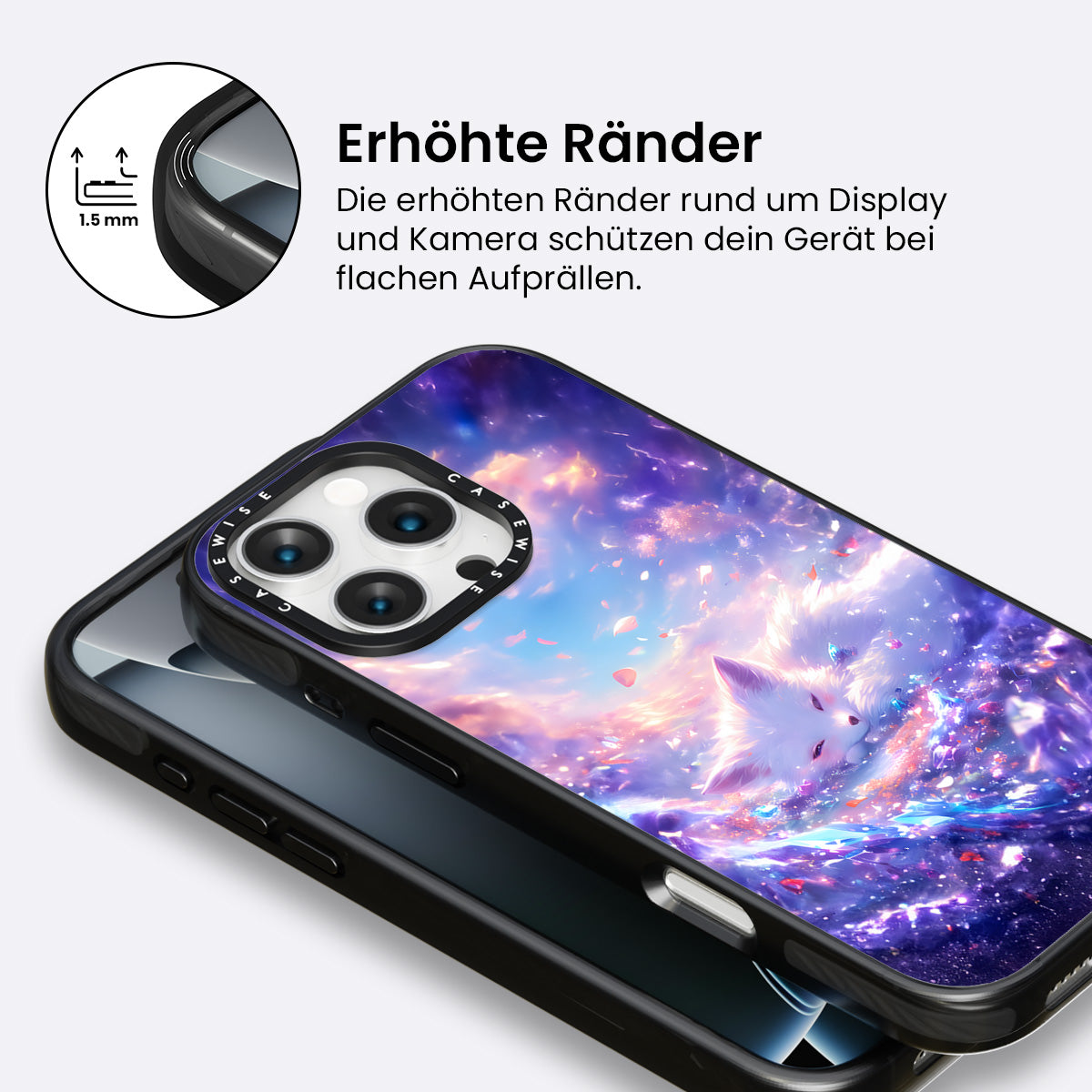 1.5 mm

Erhöhte Ränder

Die erhöhten Ränder rund um Display und Kamera schützen dein Gerät bei flachen Aufprällen.

CASEWISE CASEWISE