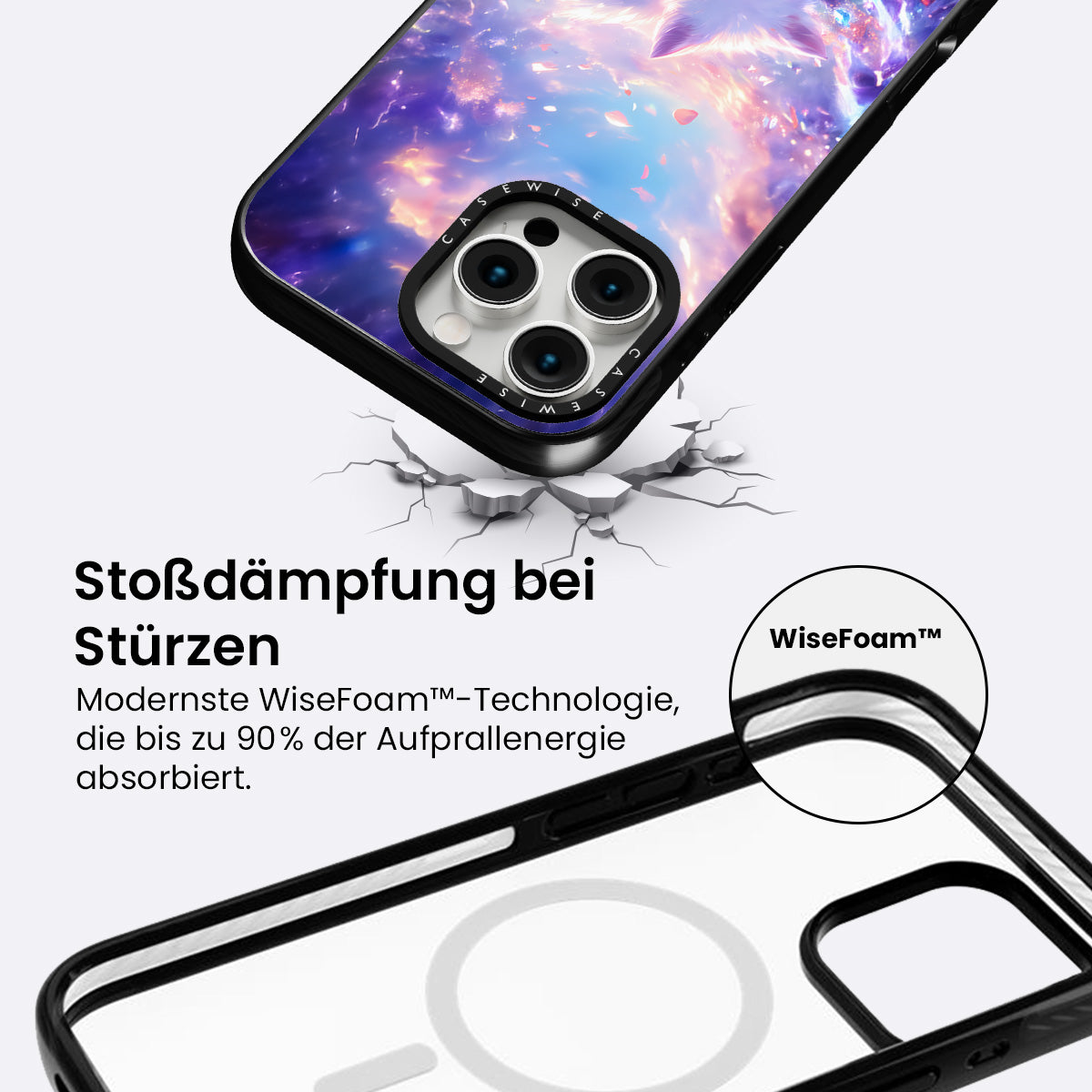 CASEWISE

CASEWISE

Stoßdämpfung bei Stürzen

Modernste WiseFoam™-Technologie, die bis zu 90% der Aufprallenergie absorbiert.

WiseFoam™