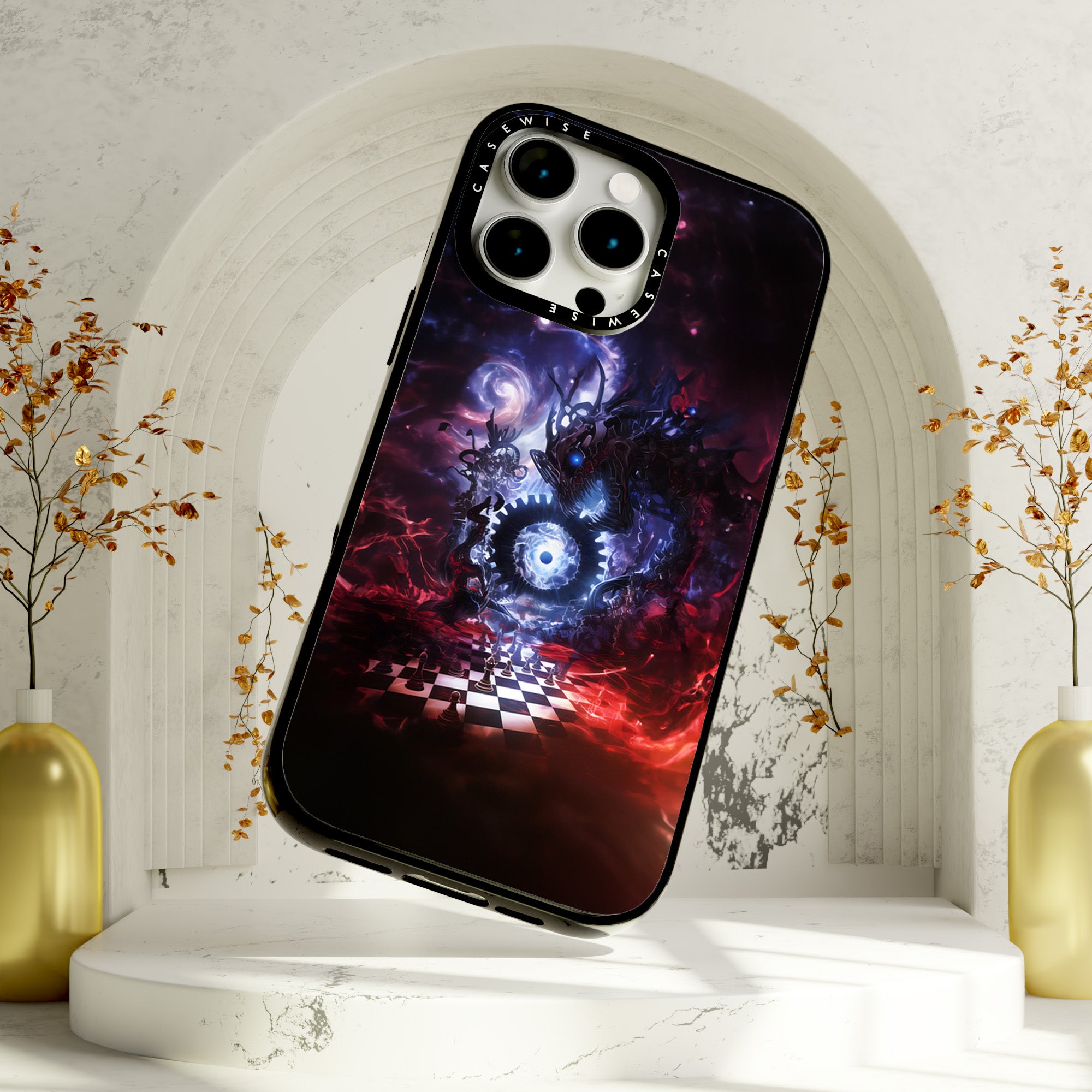 CASEWISE
CASEWISE