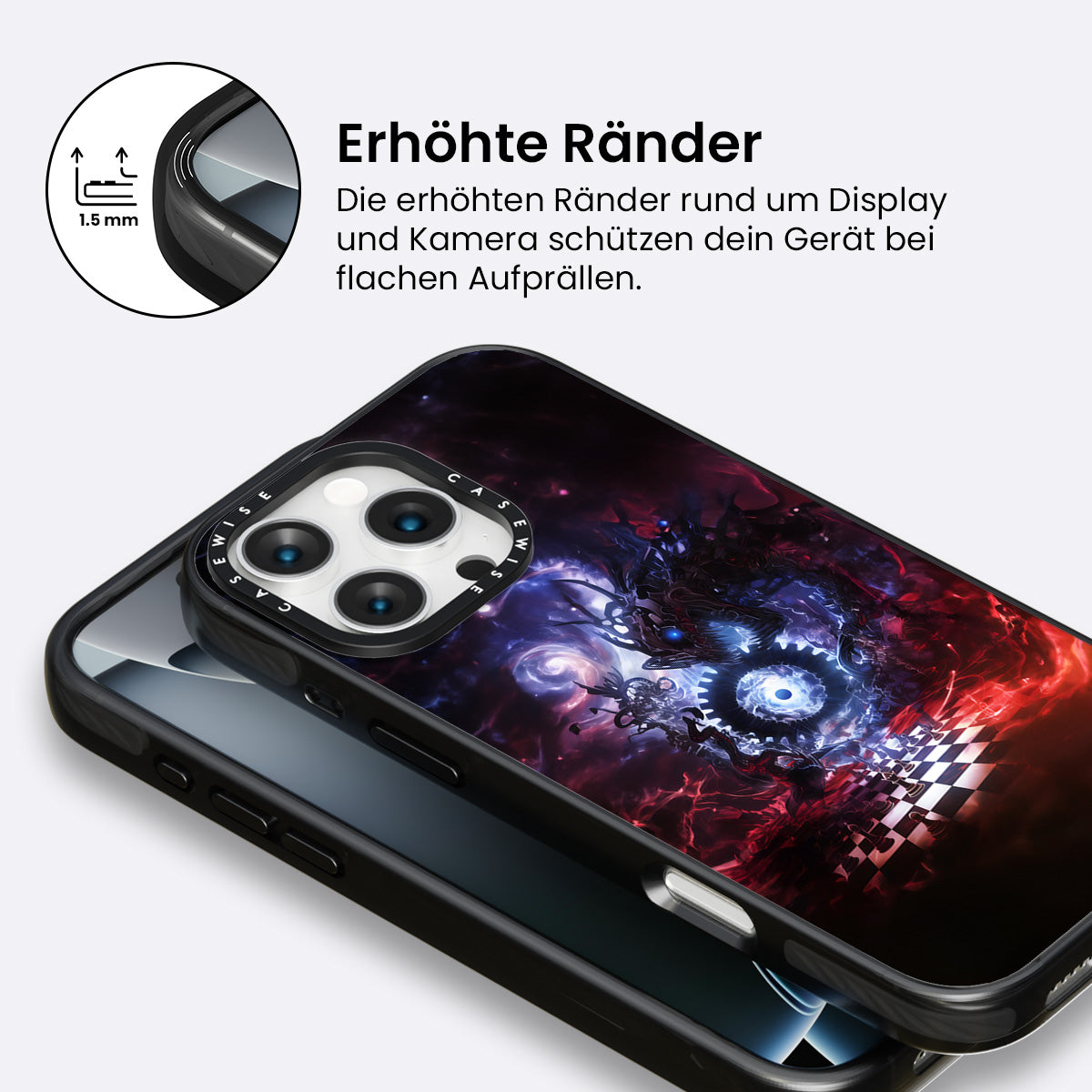 1.5 mm

Erhöhte Ränder

Die erhöhten Ränder rund um Display und Kamera schützen dein Gerät bei flachen Aufprällen.

CASEWISE CASEWISE