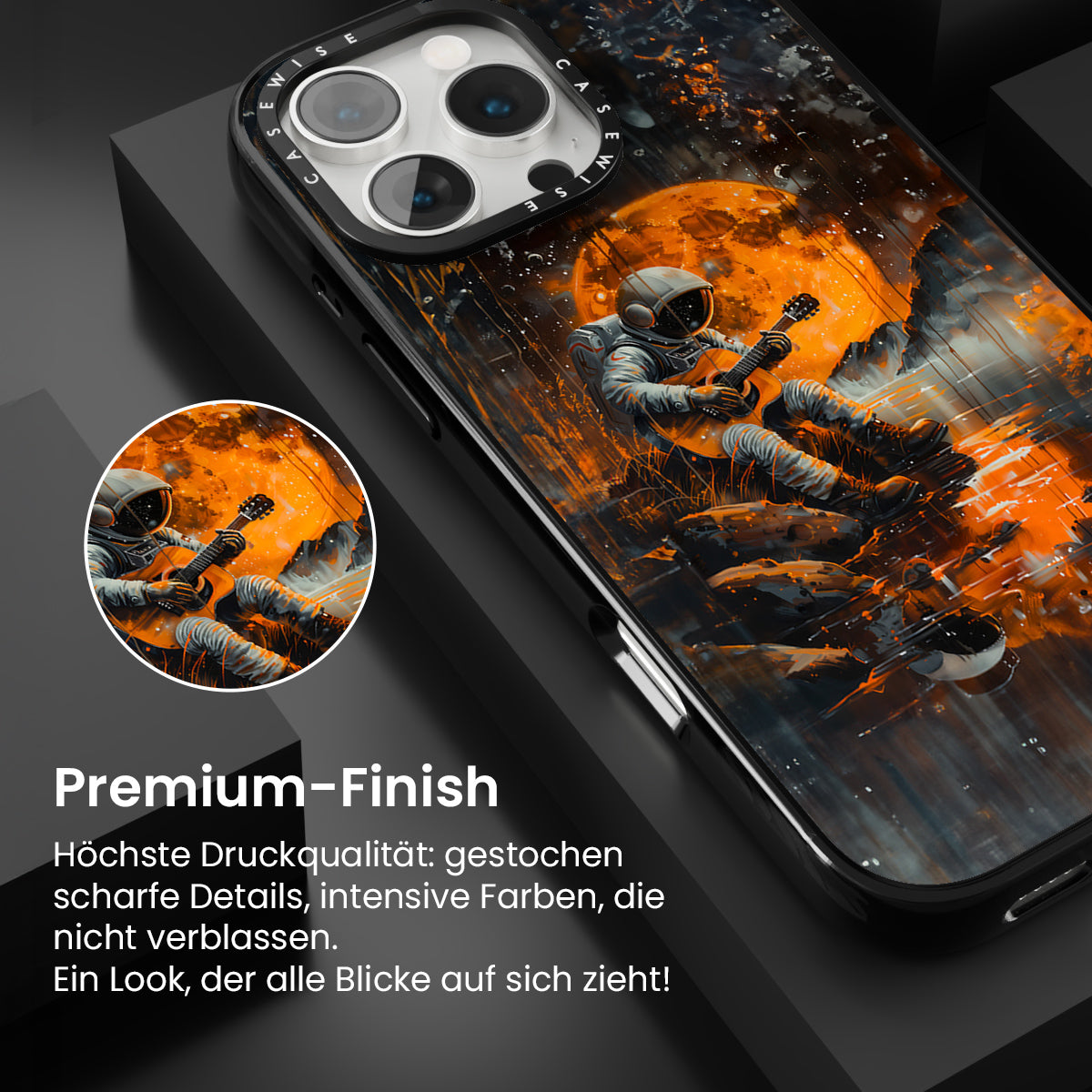 CASEWISE CASEWISE

Premium-Finish

Höchste Druckqualität: gestochen scharfe Details, intensive Farben, die nicht verblassen.
Ein Look, der alle Blicke auf sich zieht!