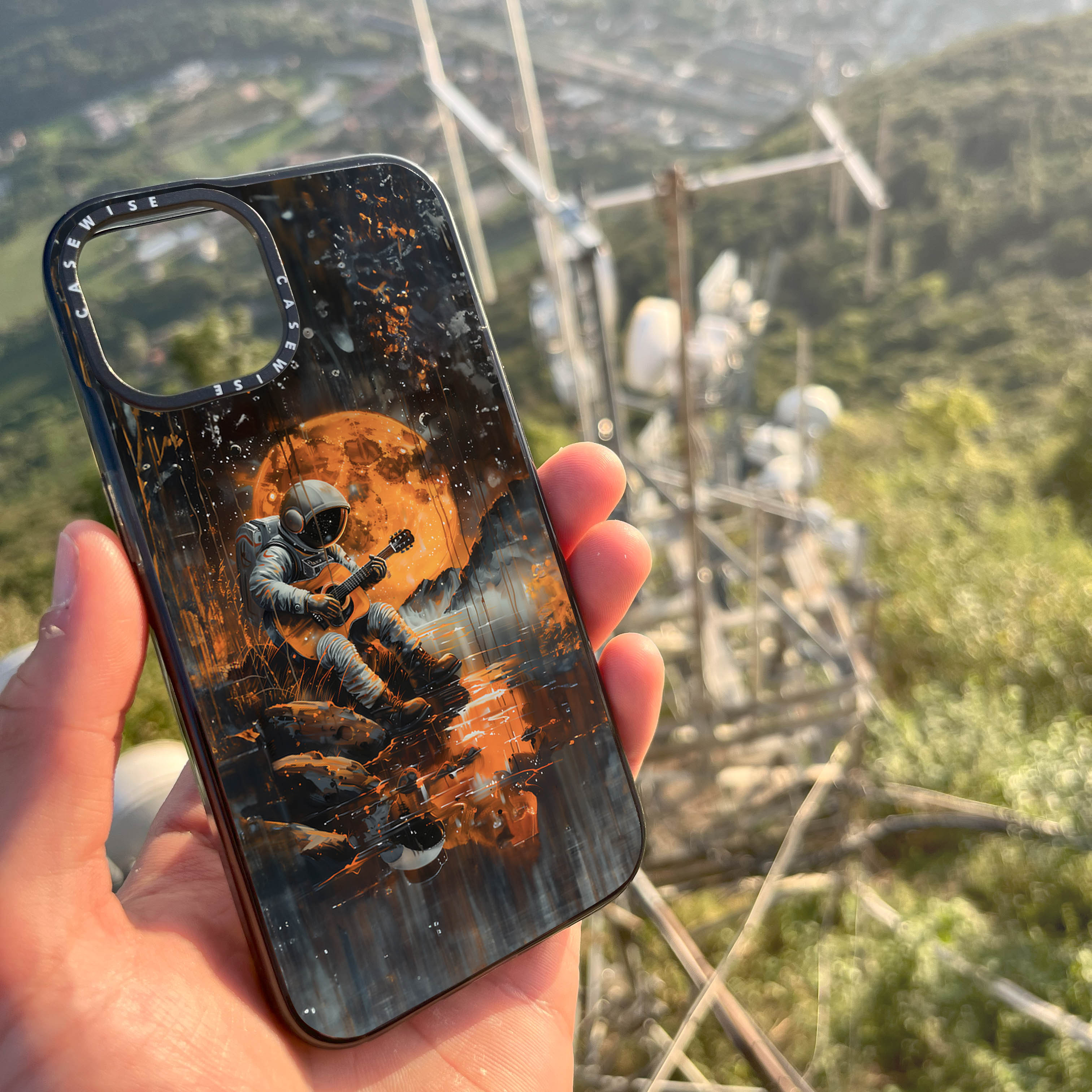 CASEWISE CASEWISE