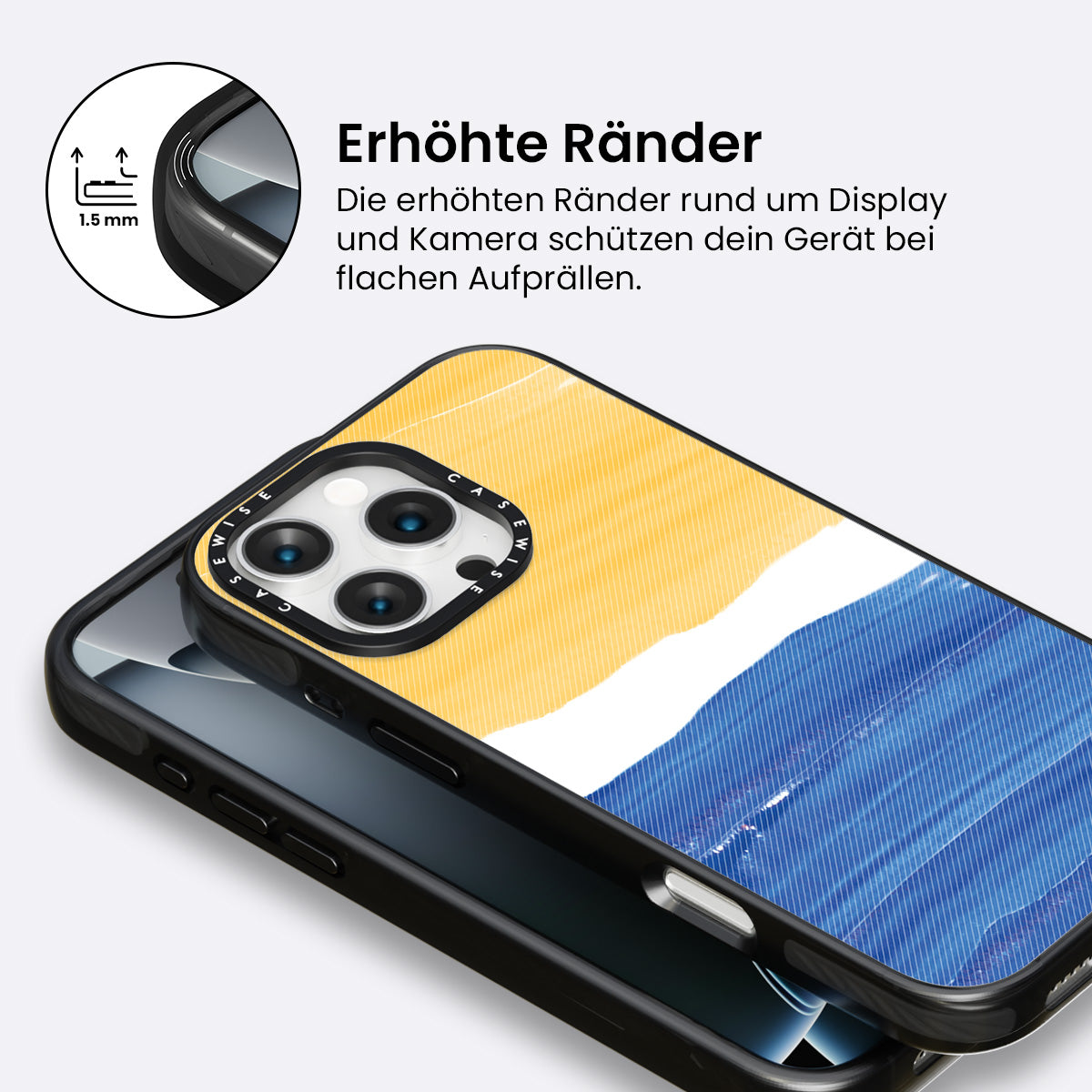 1.5 mm

Erhöhte Ränder

Die erhöhten Ränder rund um Display und Kamera schützen dein Gerät bei flachen Aufprällen.

CASEWISE CASEWISE