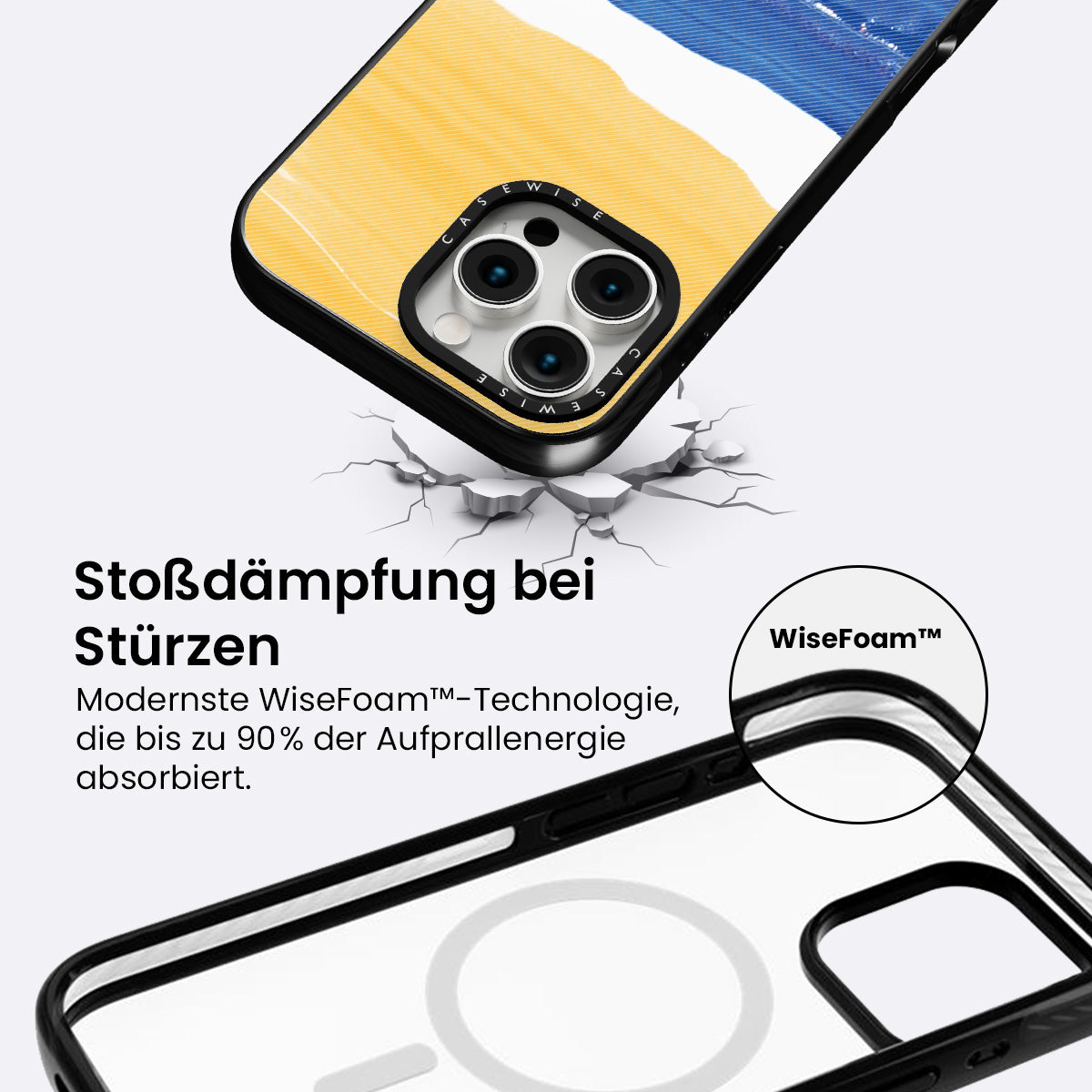 CASEWISE

CASEWISE

Stoßdämpfung bei Stürzen

Modernste WiseFoam™-Technologie, die bis zu 90% der Aufprallenergie absorbiert.

WiseFoam™