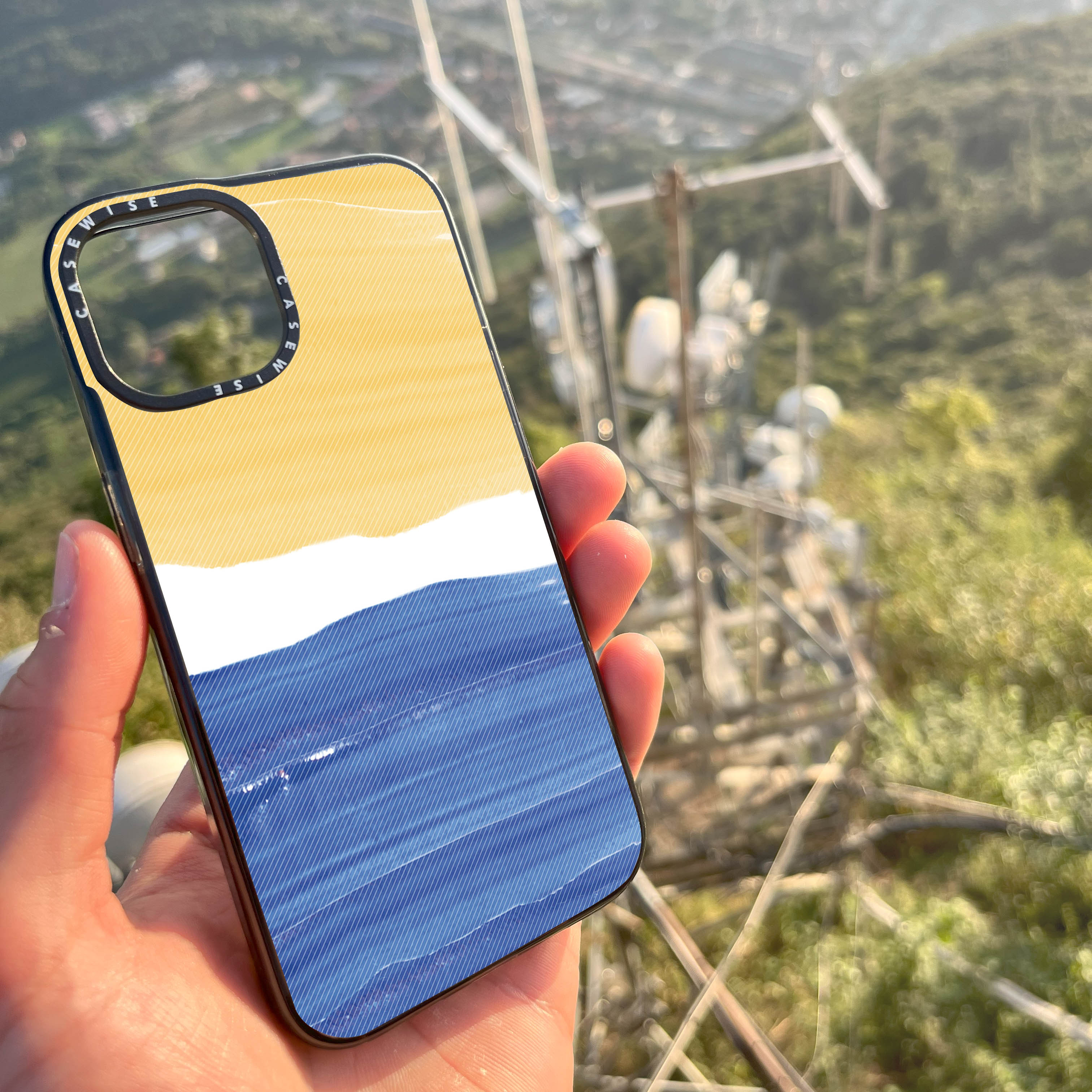 CASEWISE CASEWISE