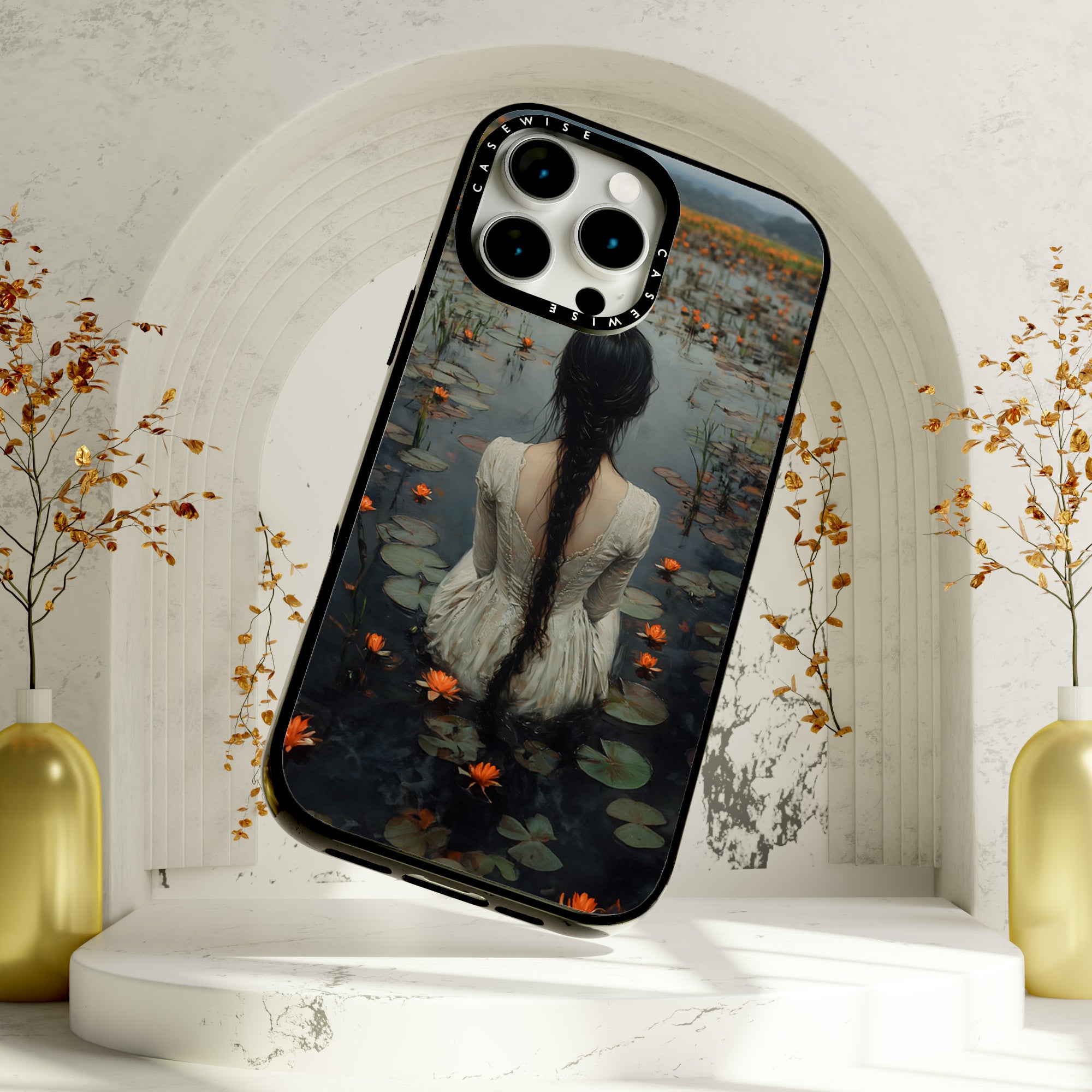 CASEWISE
CASEWISE