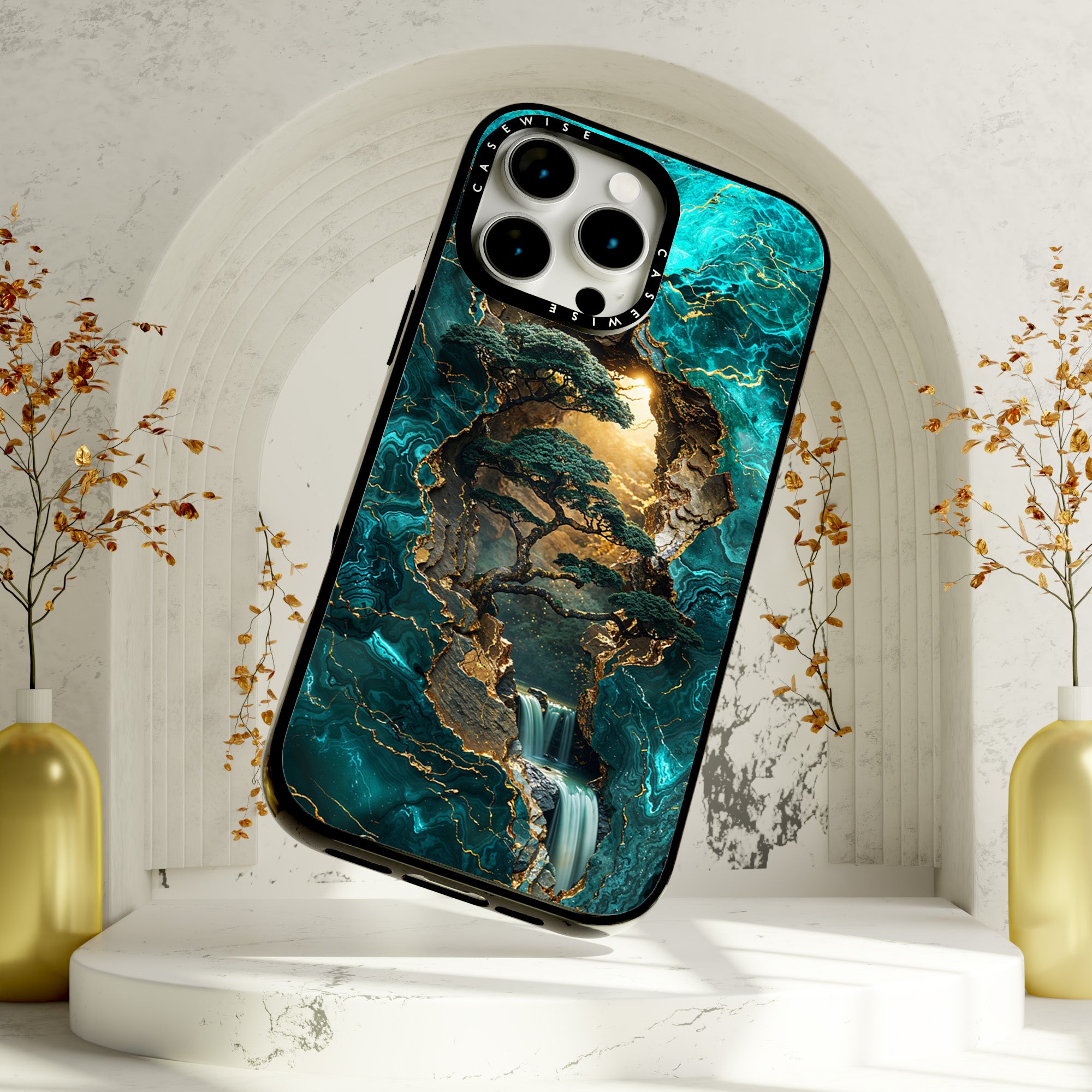 CASEWISE
CASEWISE