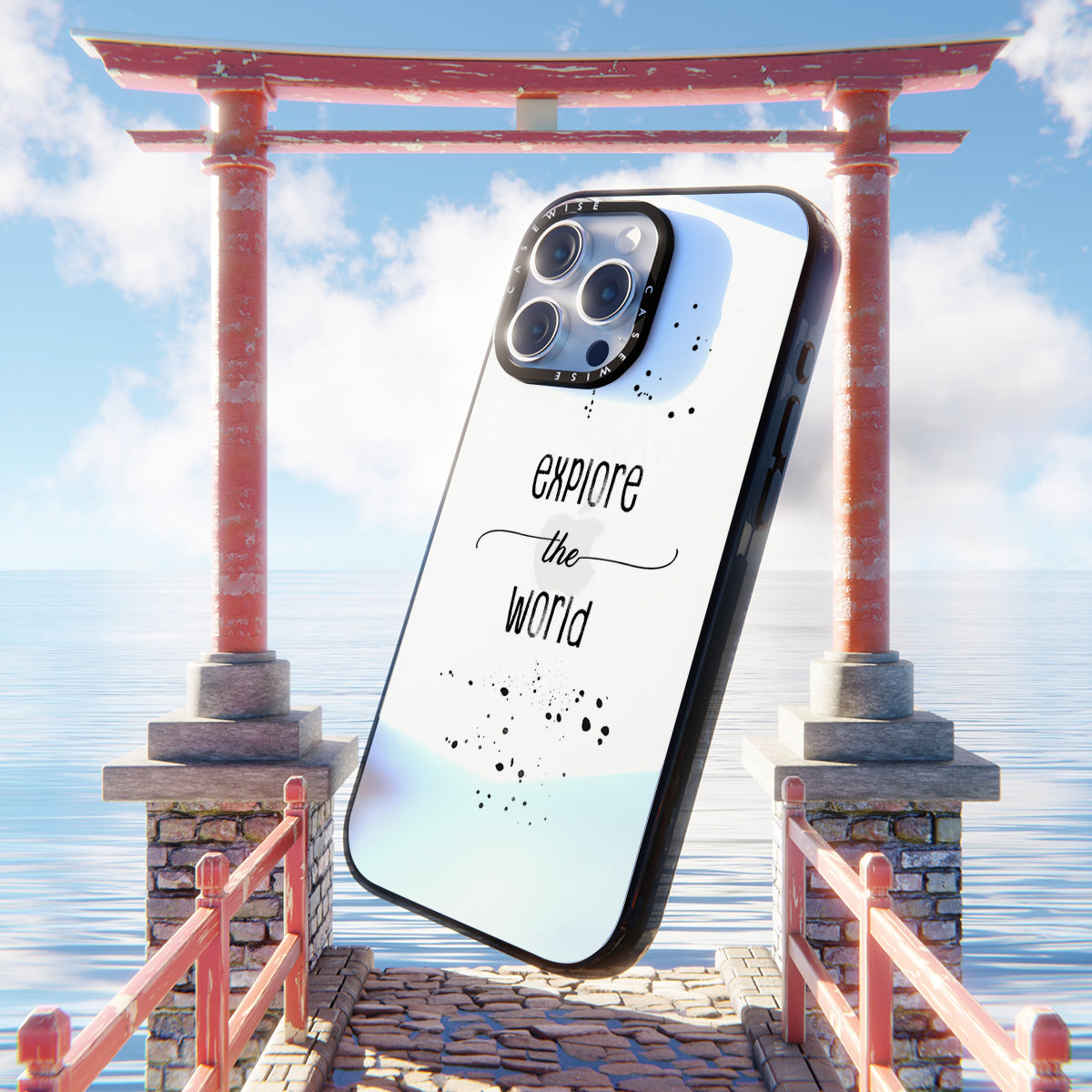 CASEWISE CASEWISE

explore

the

world