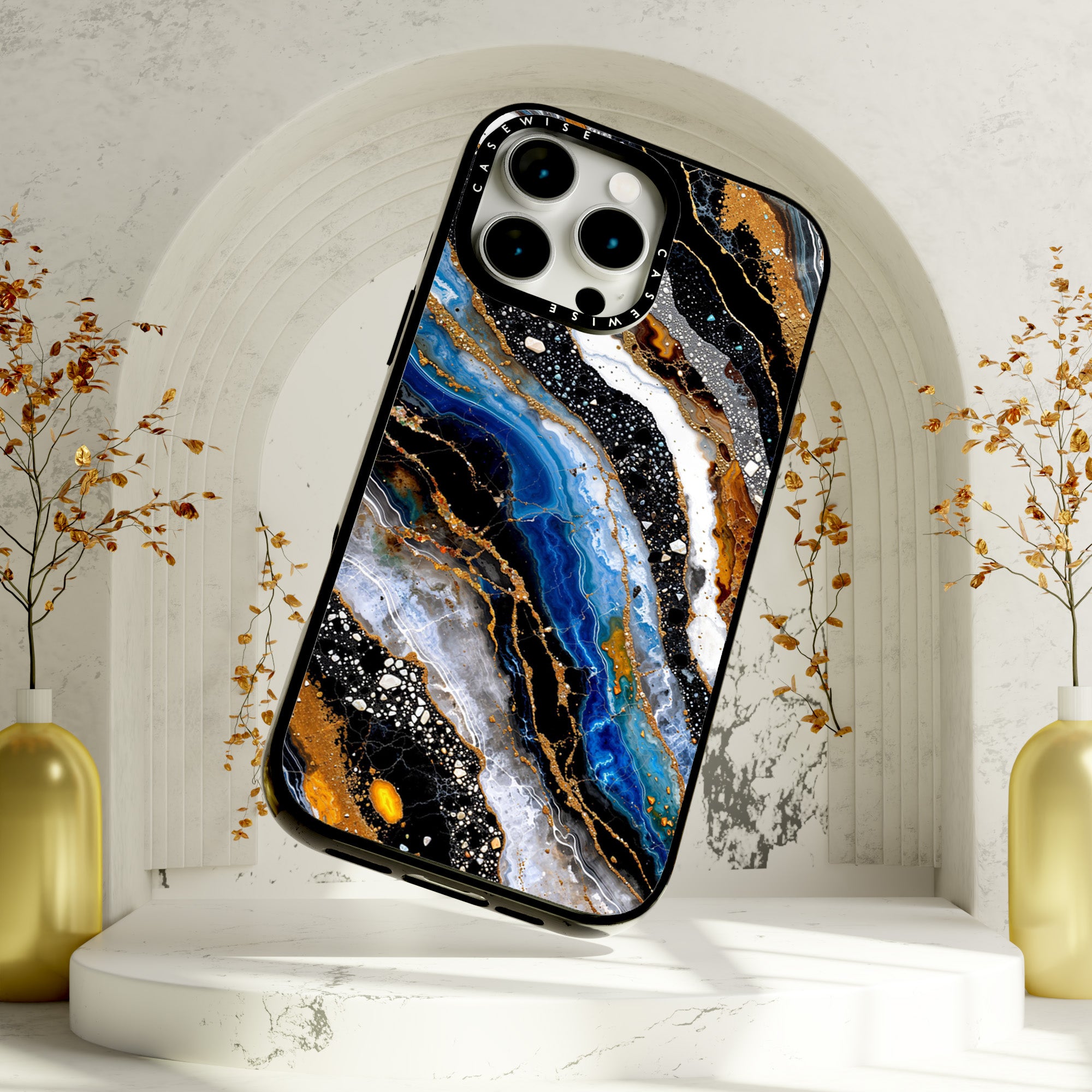 CASEWISE CASEWISE