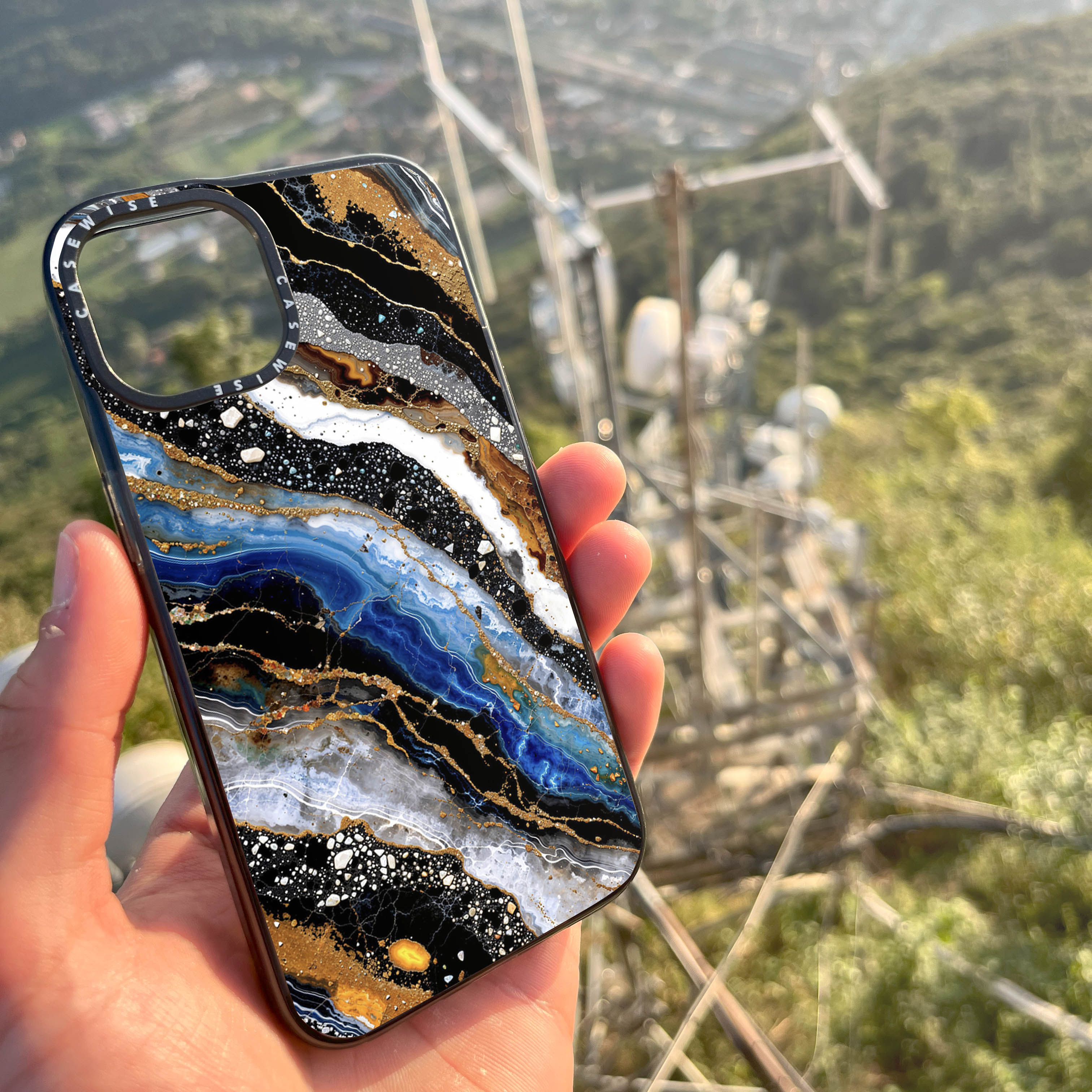 CASEWISE CASEWISE