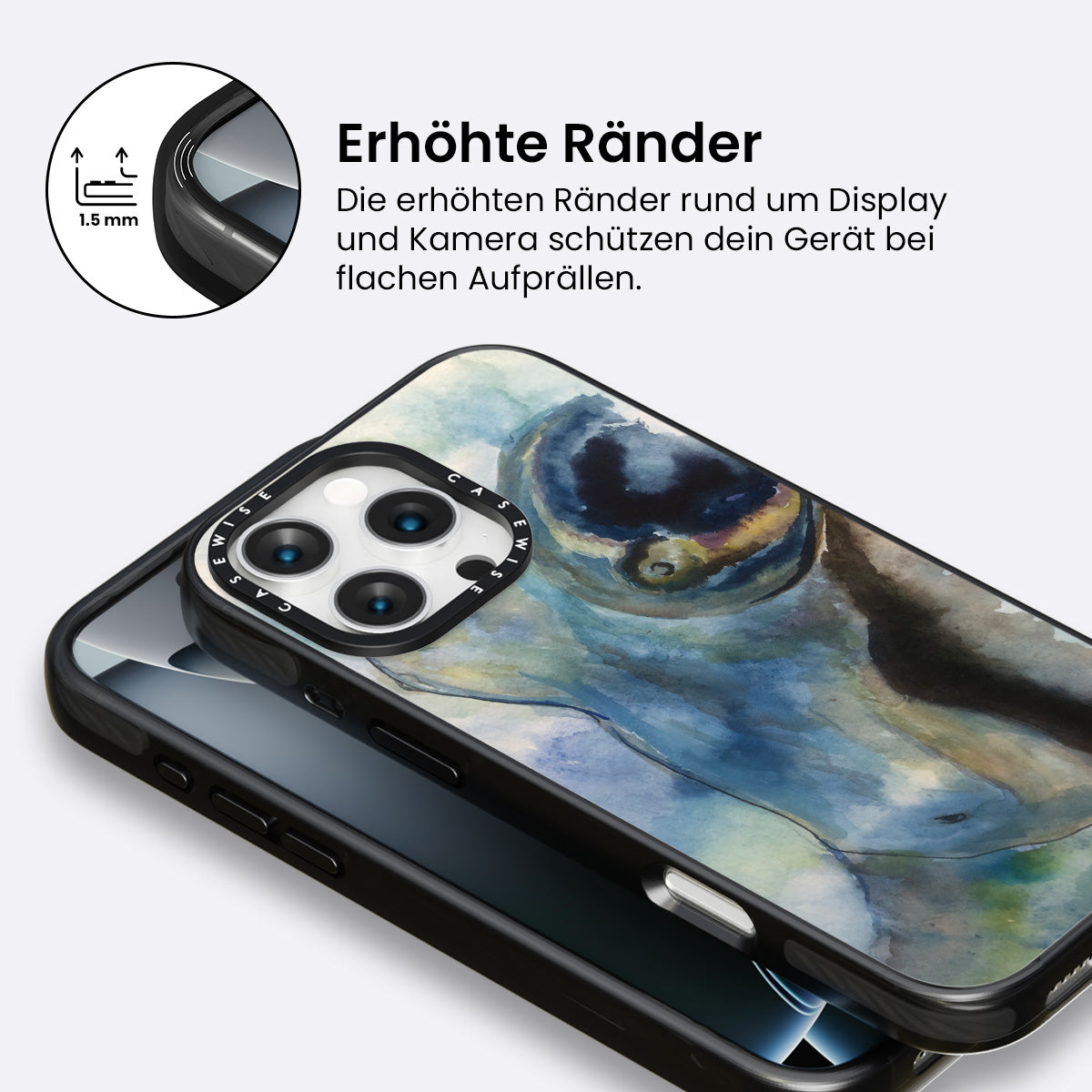 1.5 mm

Erhöhte Ränder

Die erhöhten Ränder rund um Display und Kamera schützen dein Gerät bei flachen Aufprällen.

CASEWISE CASEWISE