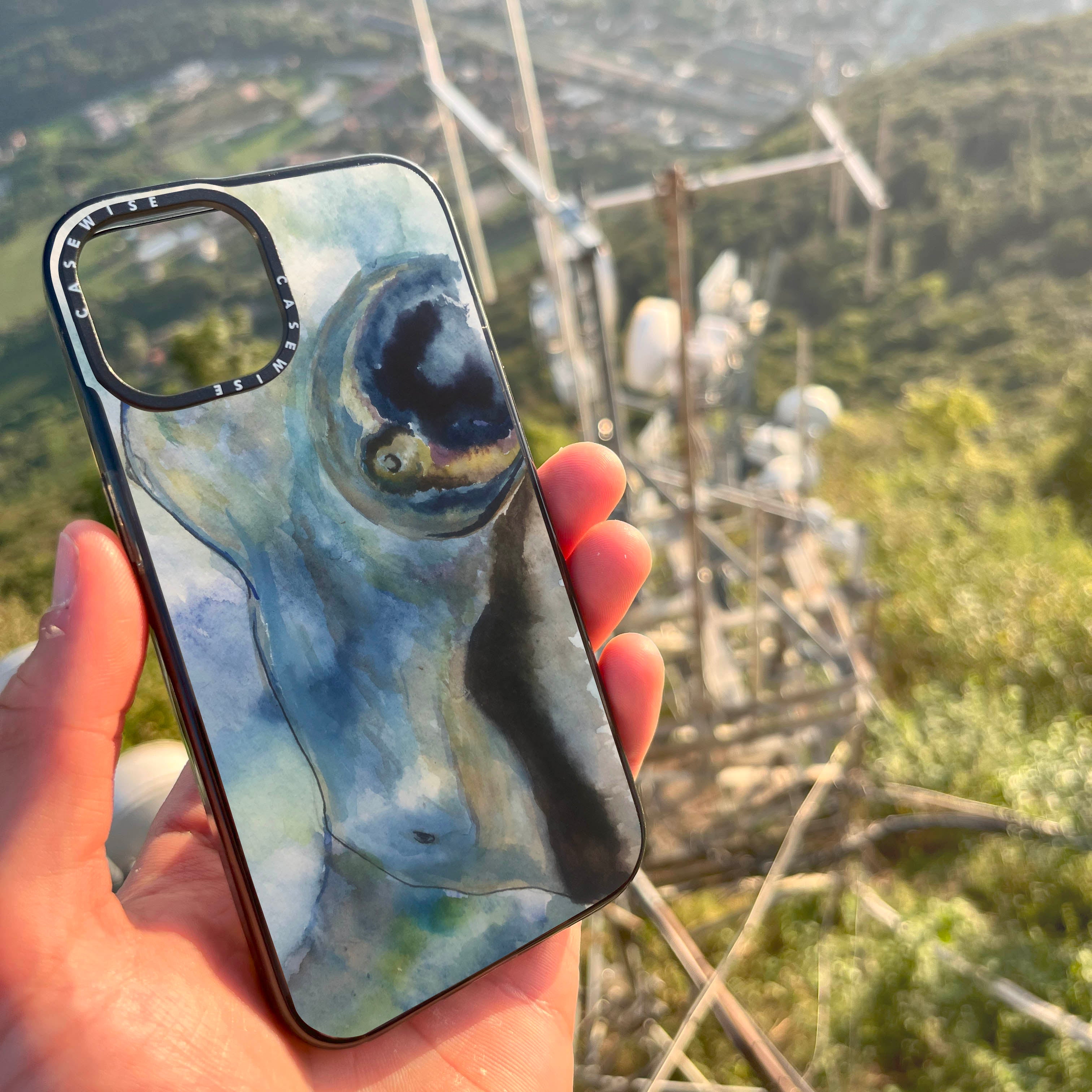 CASEWISE CASEWISE