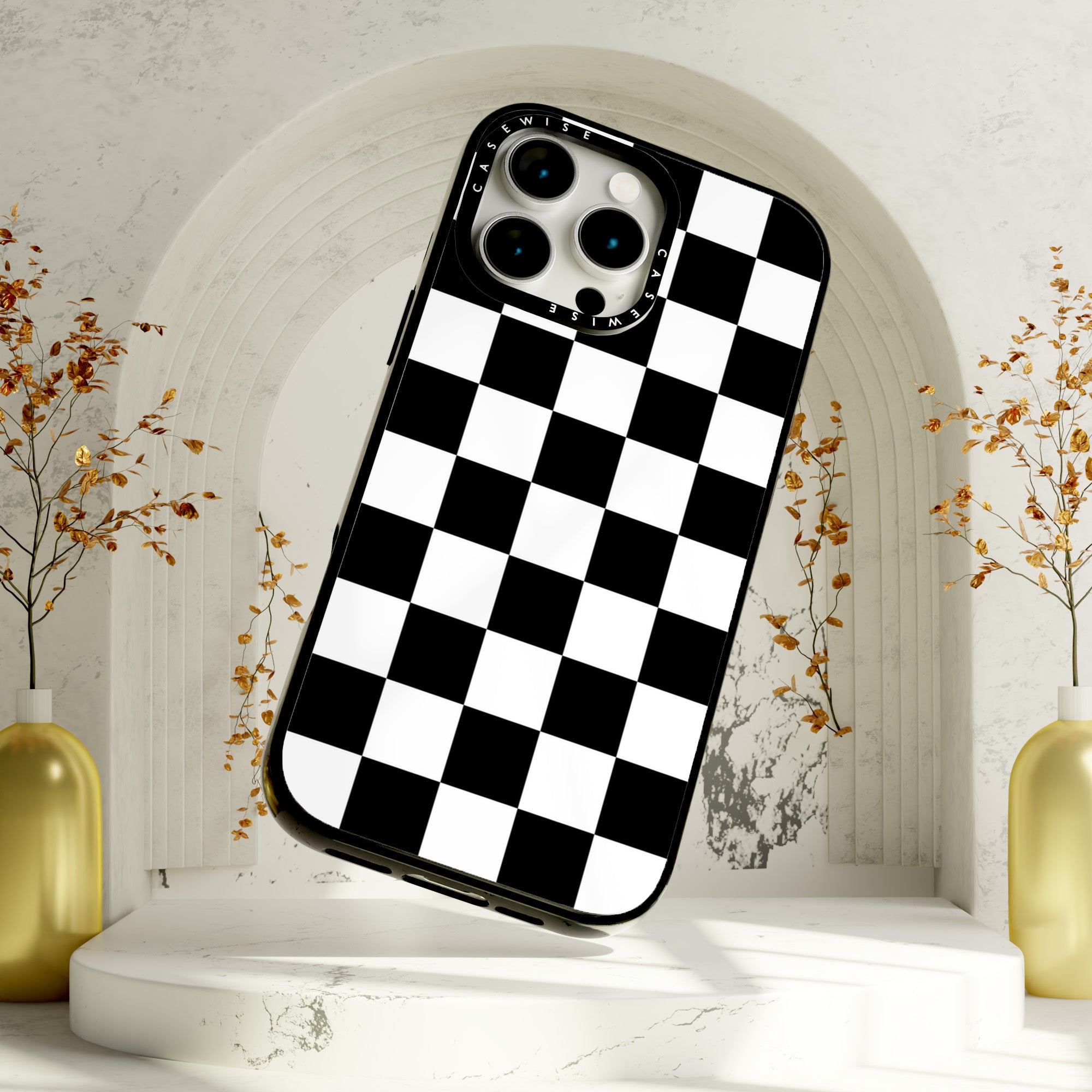 CASEWISE CASEWISE