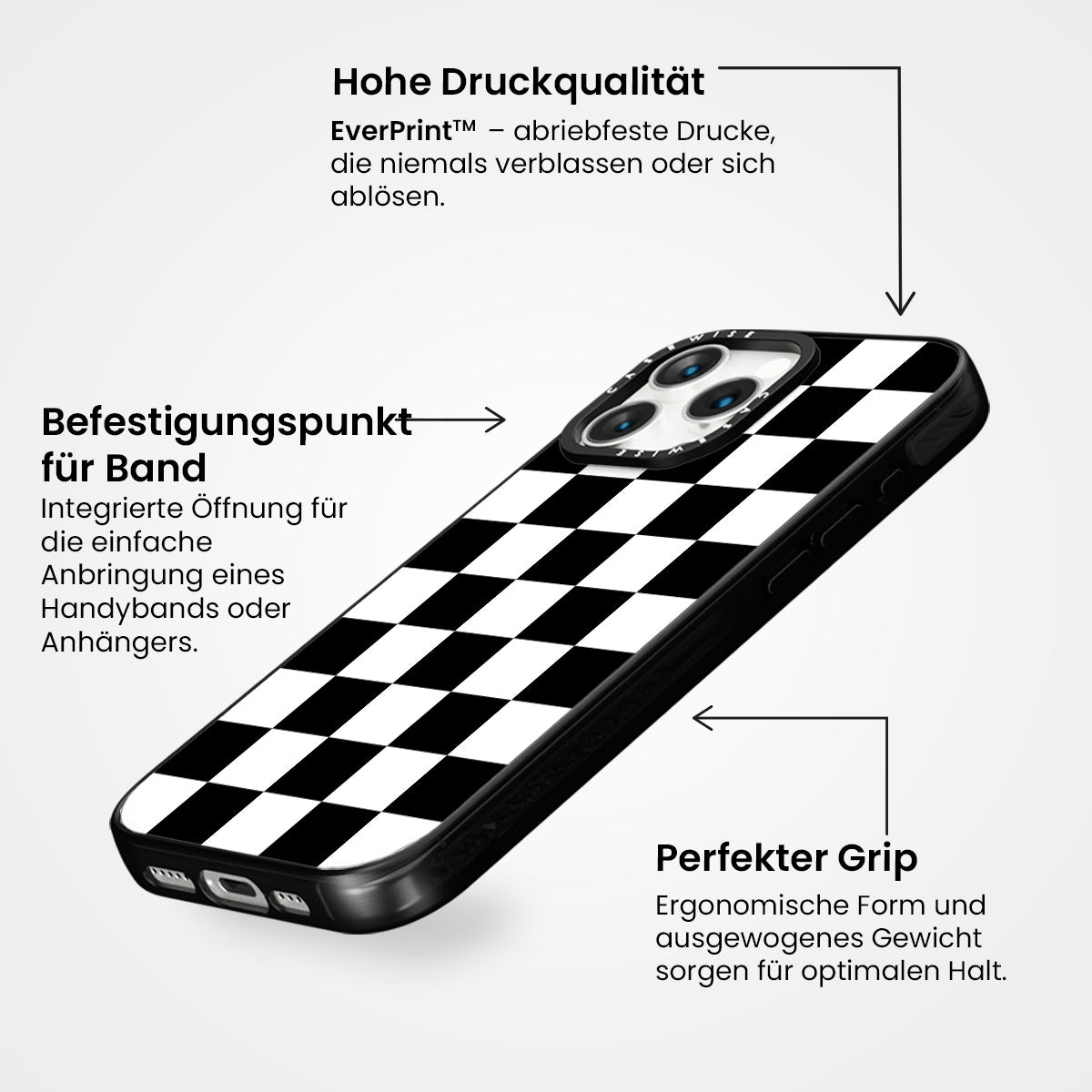 Hohe Druckqualität

EverPrint™ – abriebfeste Drucke, die niemals verblassen oder sich ablösen.

Befestigungspunkt für Band

Integrierte Öffnung für die einfache Anbringung eines Handybands oder Anhängers.

CASEWISE

CASEWISE

Perfekter Grip

Ergonomische Form und ausgewogenes Gewicht sorgen für optimalen Halt.