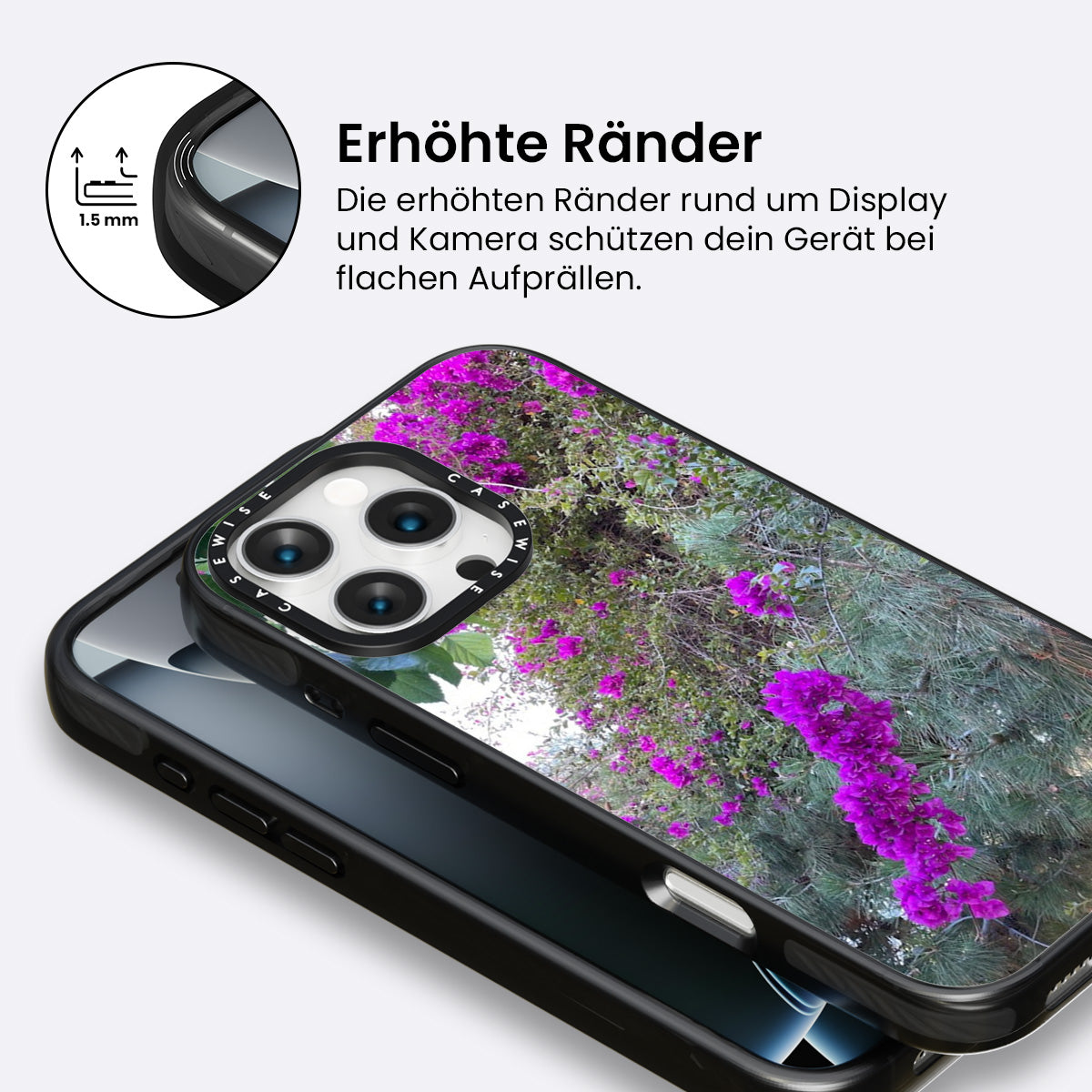 1.5 mm

Erhöhte Ränder

Die erhöhten Ränder rund um Display und Kamera schützen dein Gerät bei flachen Aufprällen.

CASEWISE CASEWISE