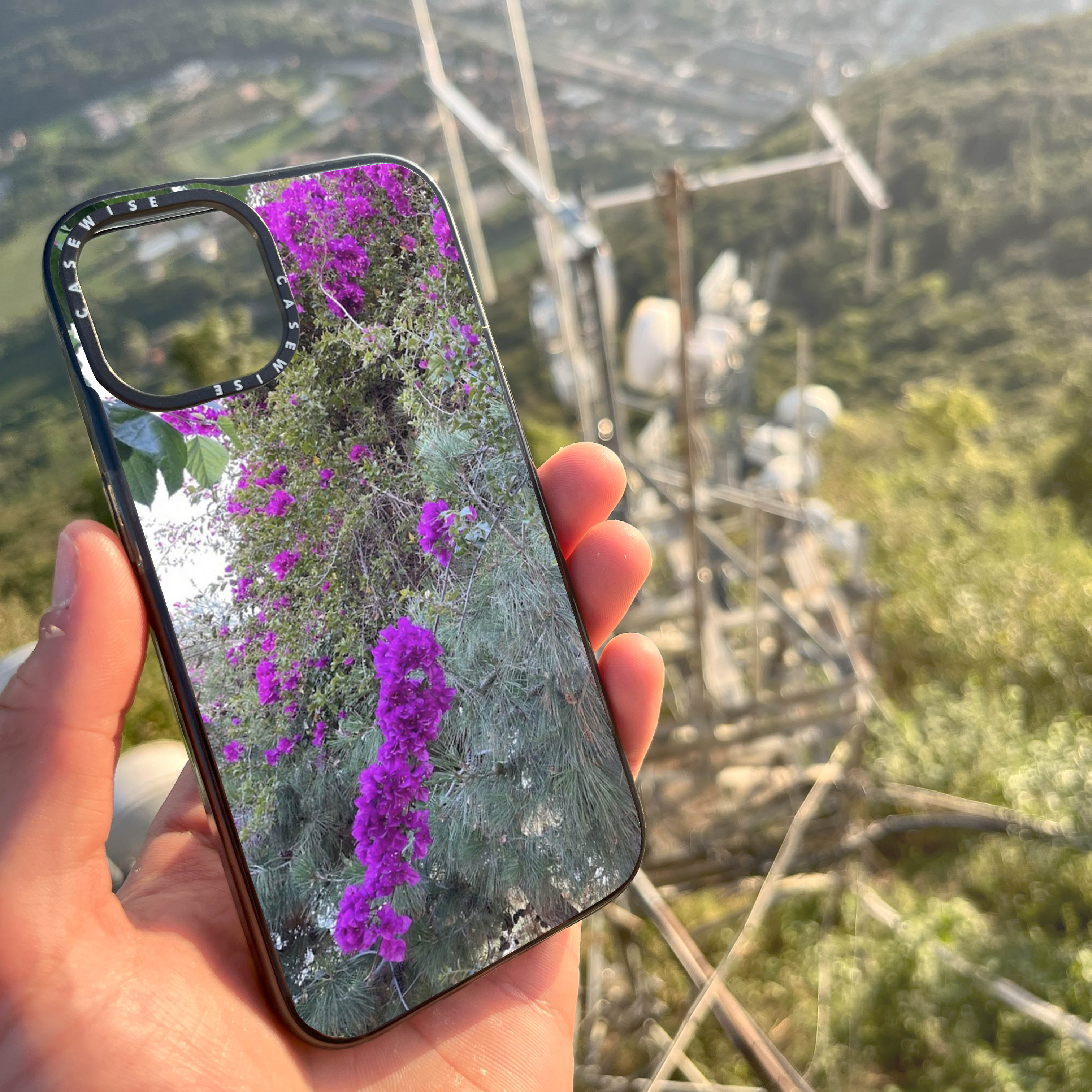 CASEWISE CASEWISE