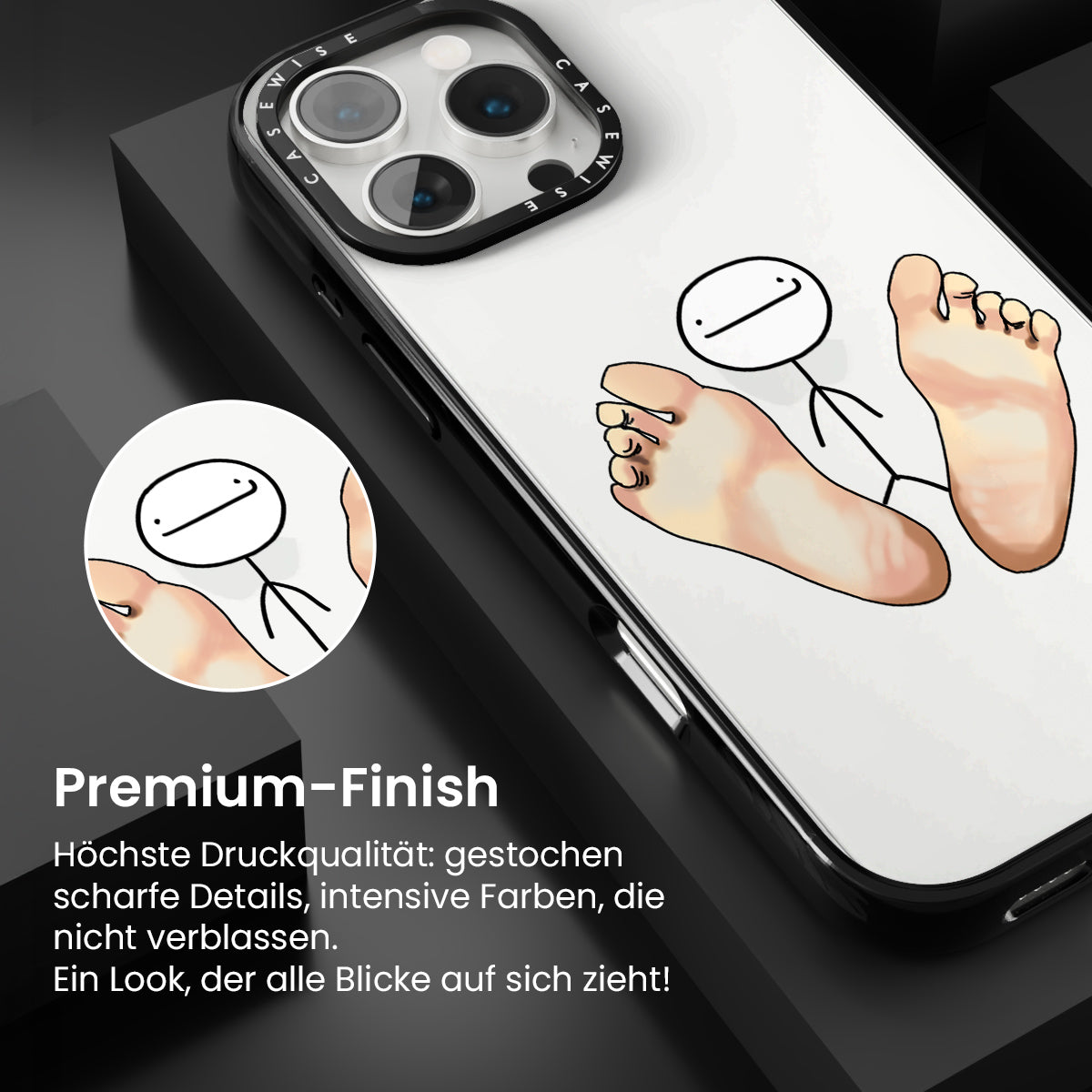 CASEWISE CASEWISE

Premium-Finish

Höchste Druckqualität: gestochen scharfe Details, intensive Farben, die nicht verblassen.
Ein Look, der alle Blicke auf sich zieht!