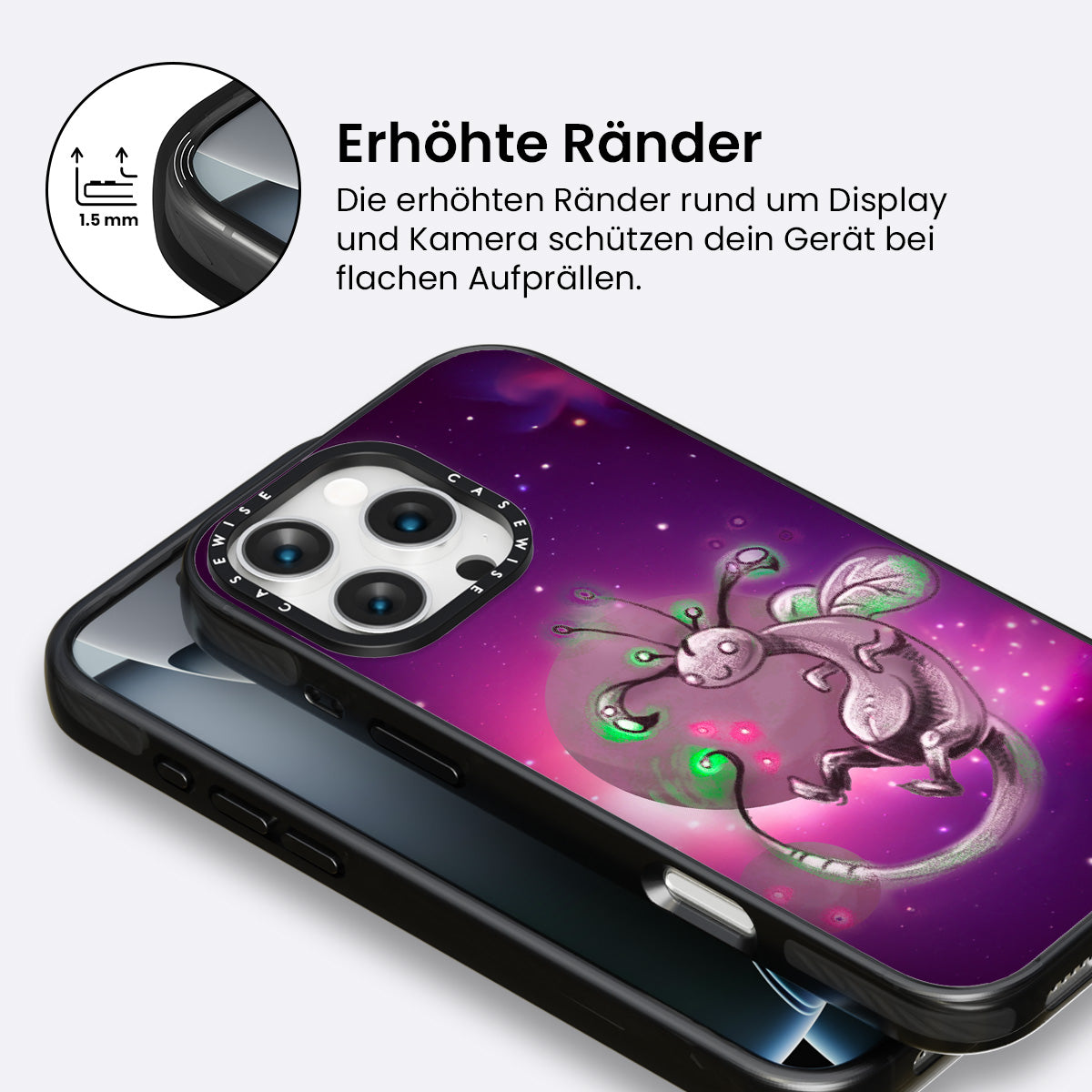 1.5 mm

Erhöhte Ränder

Die erhöhten Ränder rund um Display und Kamera schützen dein Gerät bei flachen Aufprällen.

CASEWISE CASEWISE