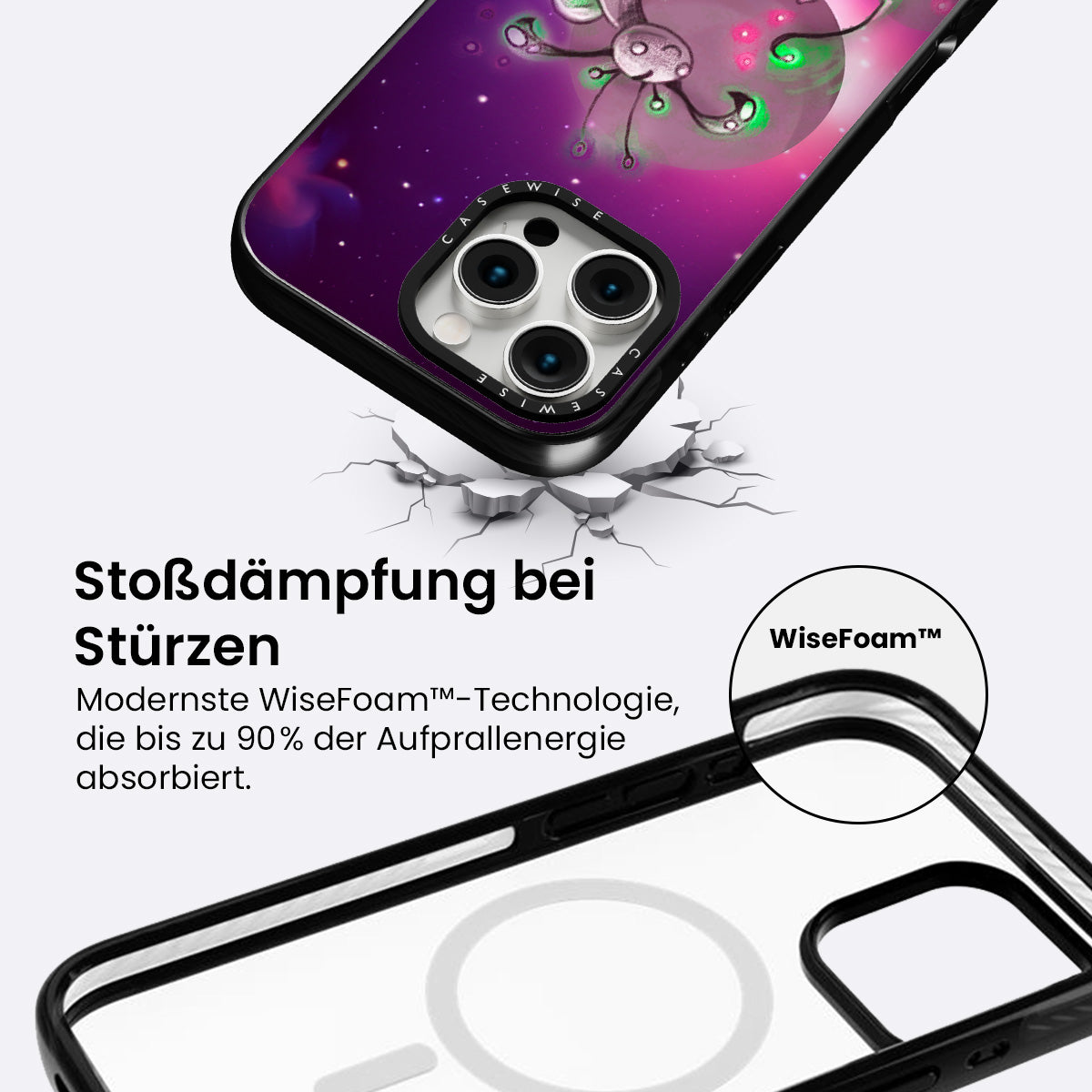 CASEWISE CASEWISE

Stoßdämpfung bei Stürzen

Modernste WiseFoam™-Technologie, die bis zu 90% der Aufprallenergie absorbiert.

WiseFoam™