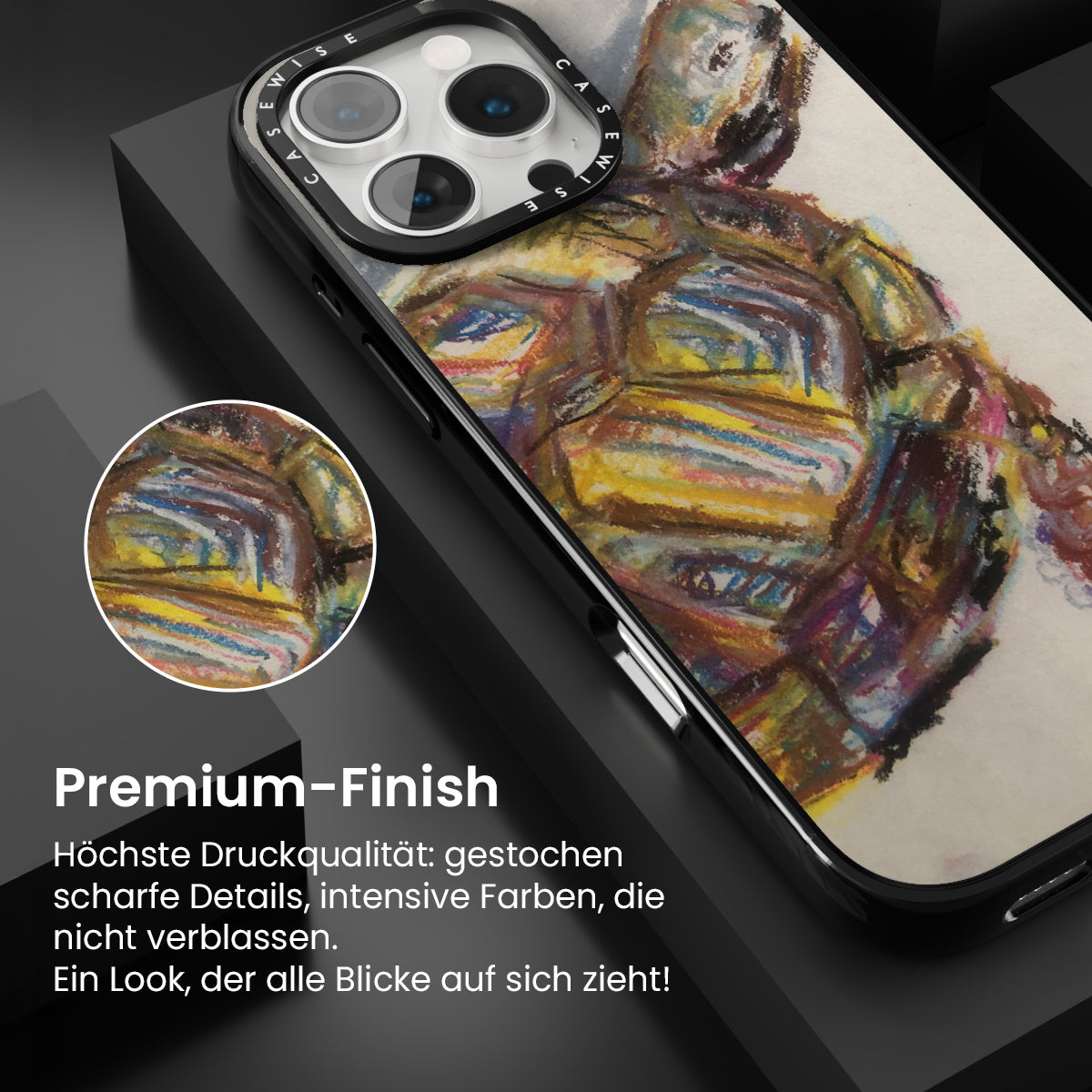 CASEWISE CASEWISE

Premium-Finish

Höchste Druckqualität: gestochen scharfe Details, intensive Farben, die nicht verblassen.
Ein Look, der alle Blicke auf sich zieht!