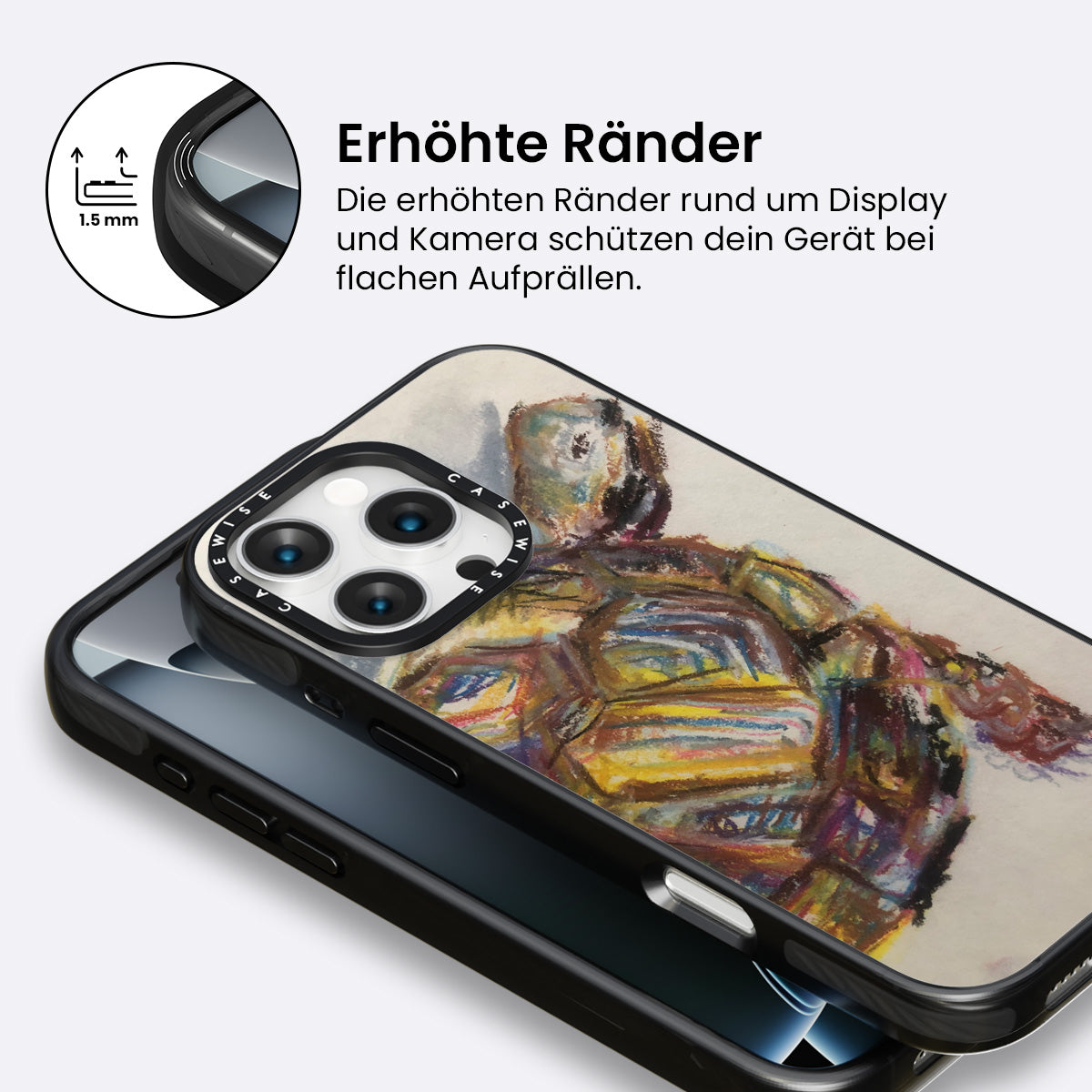 1.5 mm

Erhöhte Ränder

Die erhöhten Ränder rund um Display und Kamera schützen dein Gerät bei flachen Aufprällen.

CASEWISE CASEWISE