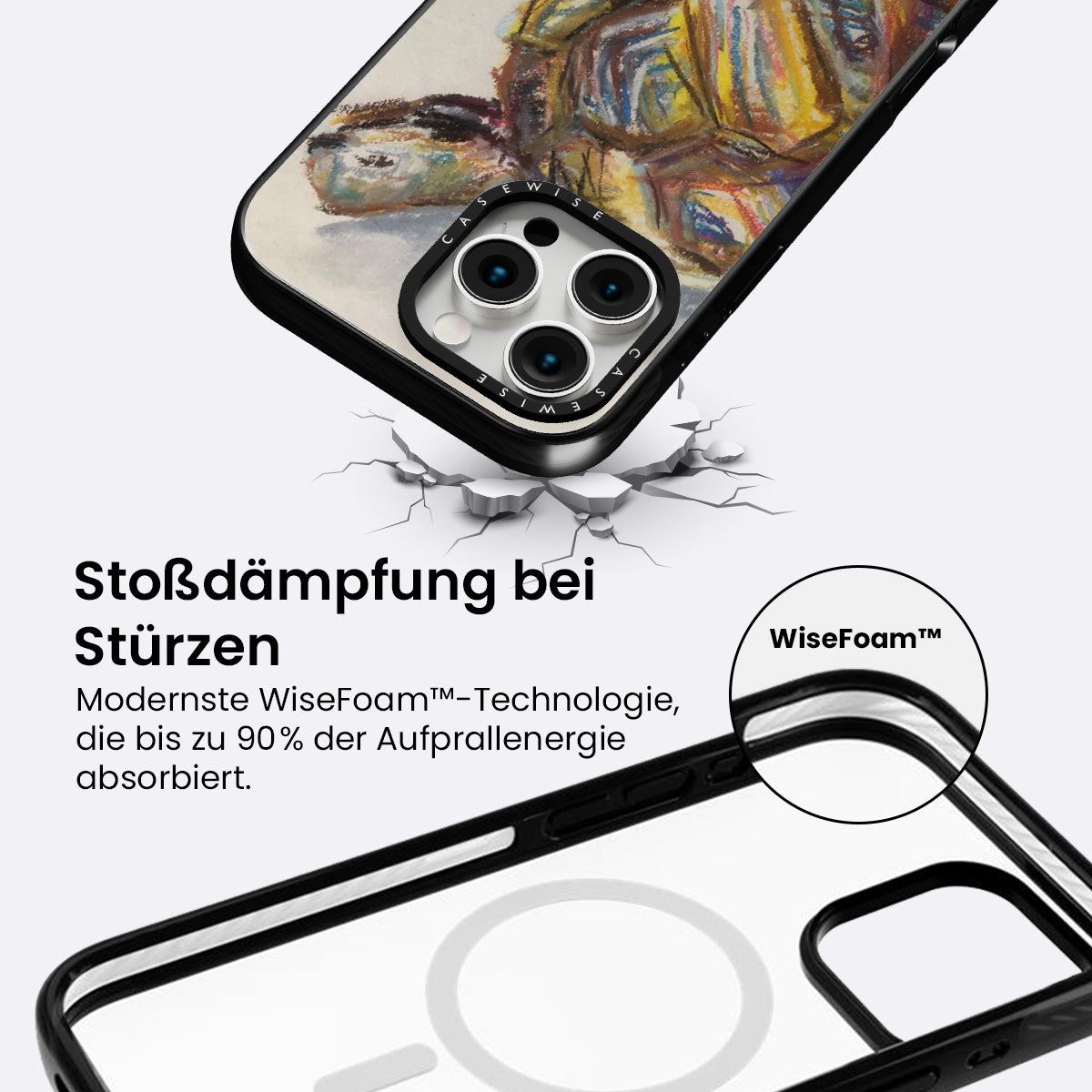 CASEWISE

CASEWISE

Stoßdämpfung bei Stürzen

Modernste WiseFoam™-Technologie, die bis zu 90% der Aufprallenergie absorbiert.

WiseFoam™