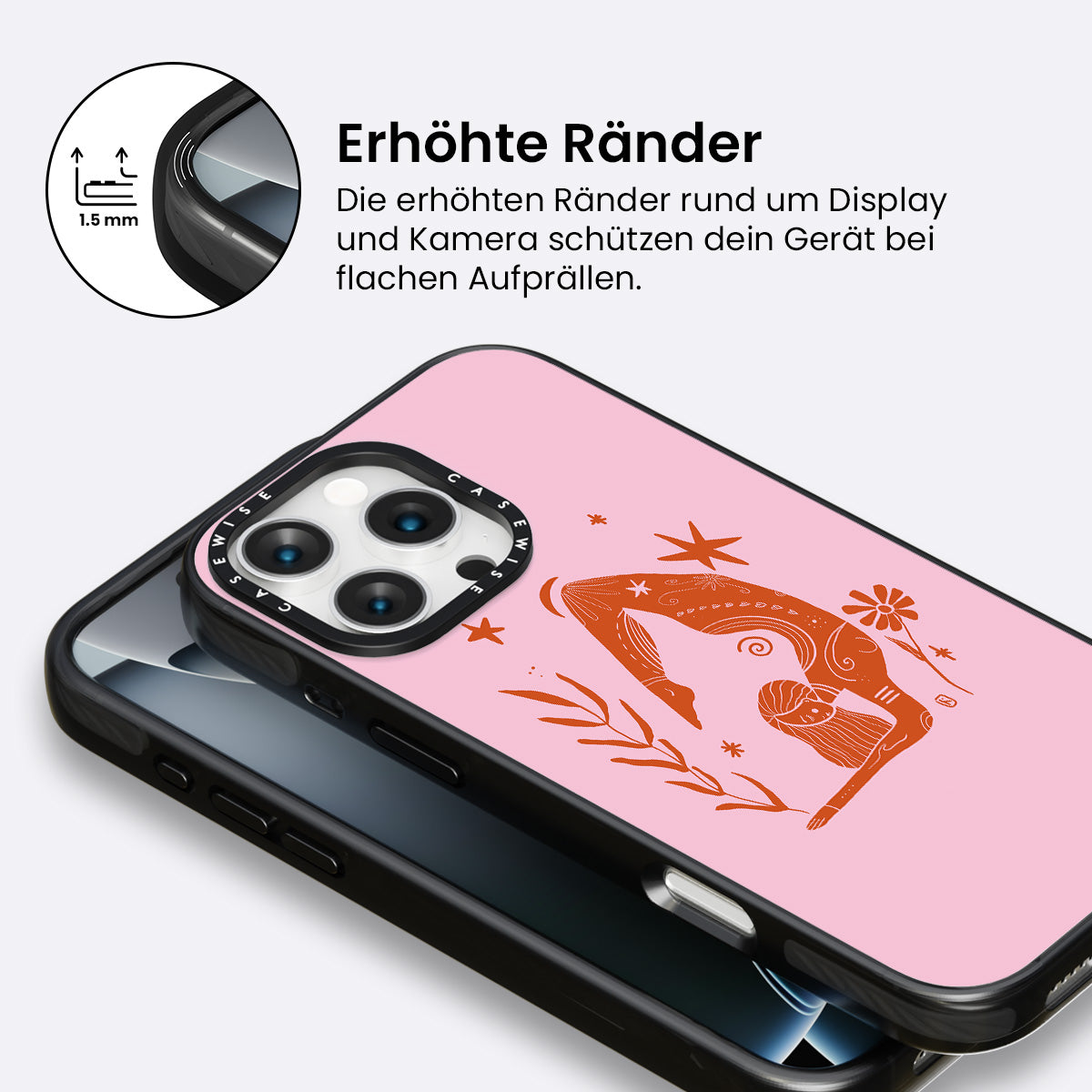 1.5 mm

Erhöhte Ränder

Die erhöhten Ränder rund um Display und Kamera schützen dein Gerät bei flachen Aufprällen.

CASEWISE CASEWISE