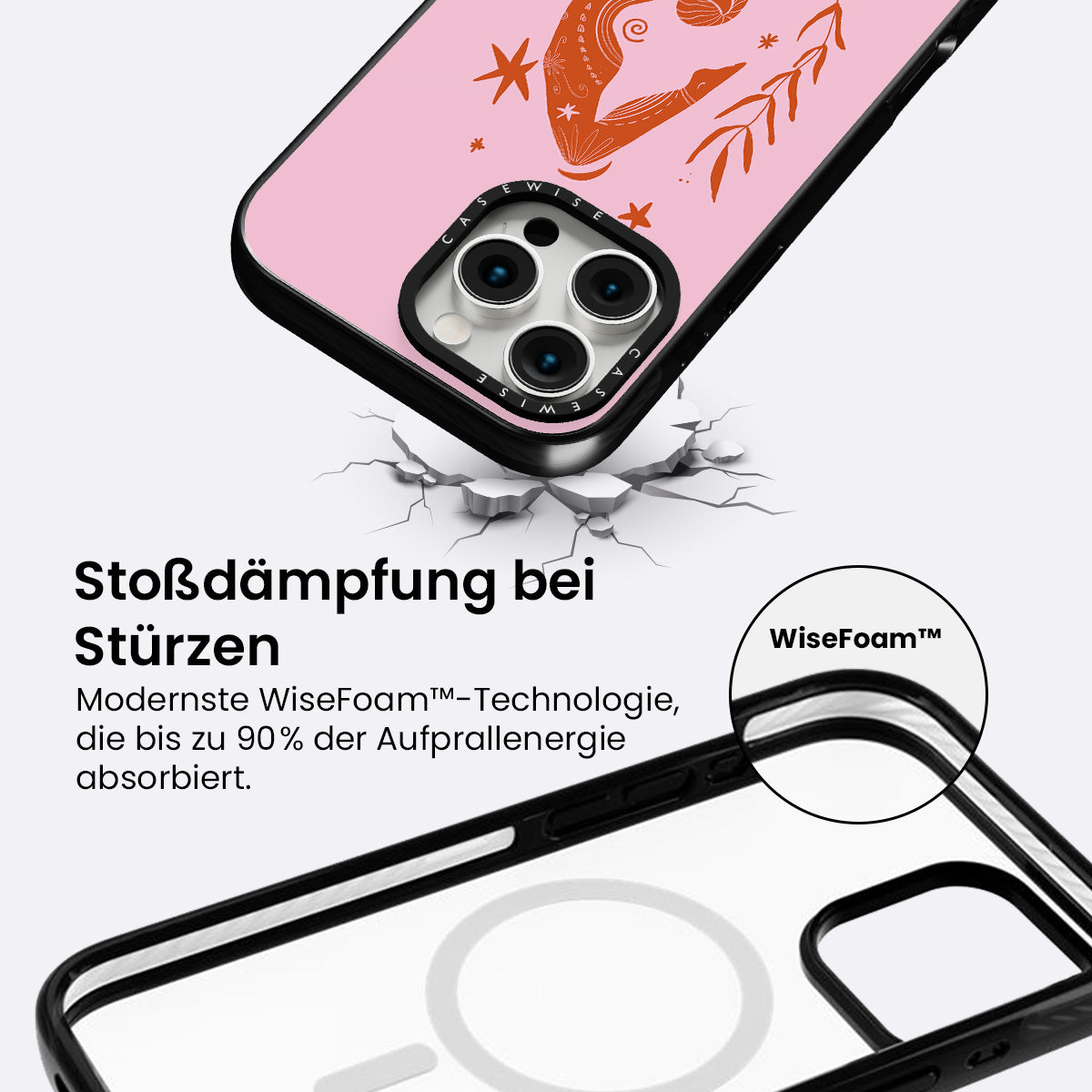 CASEWISE
CASEWISE

Stoßdämpfung bei Stürzen

Modernste WiseFoam™-Technologie, die bis zu 90% der Aufprallenergie absorbiert.

WiseFoam™