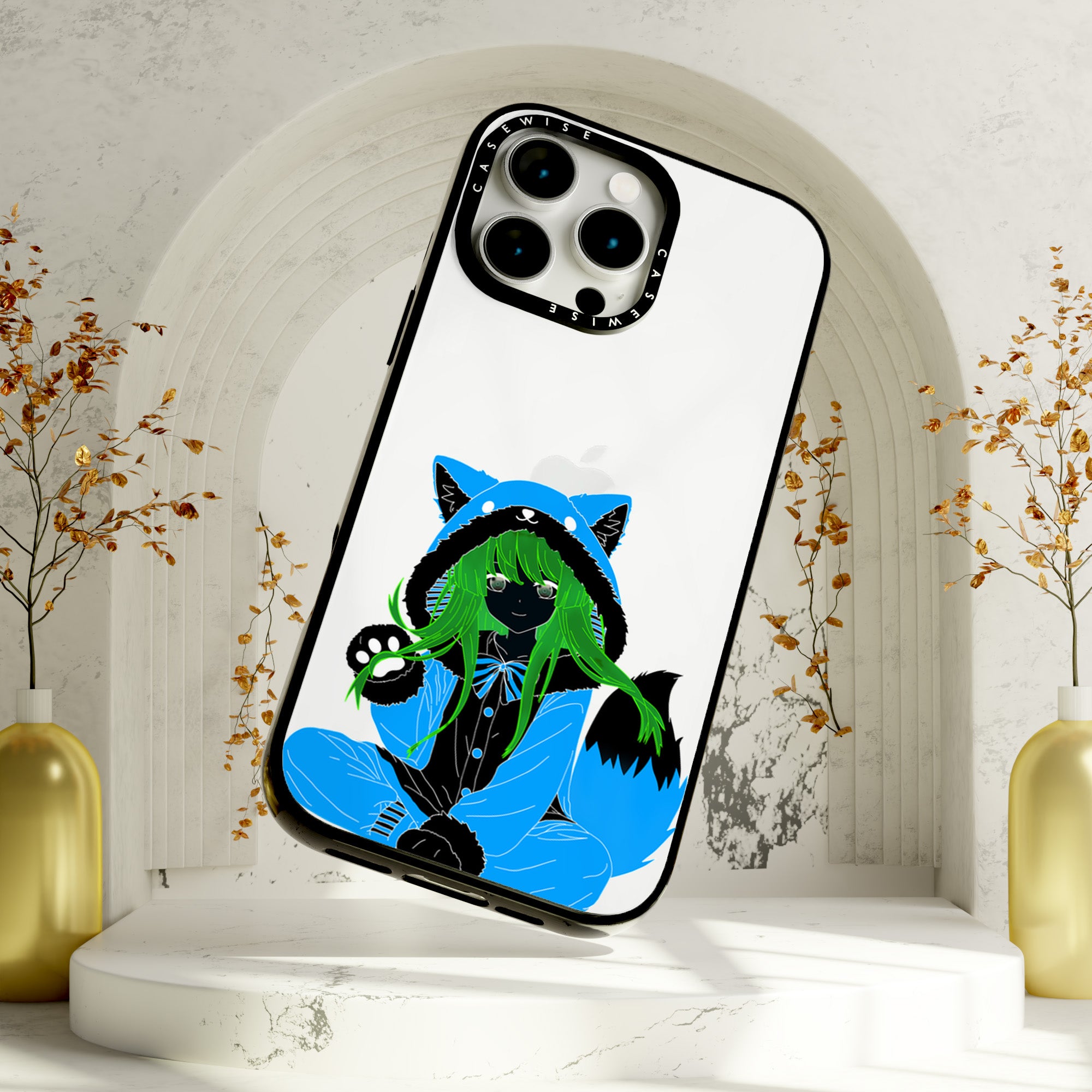 CASEWISE CASEWISE