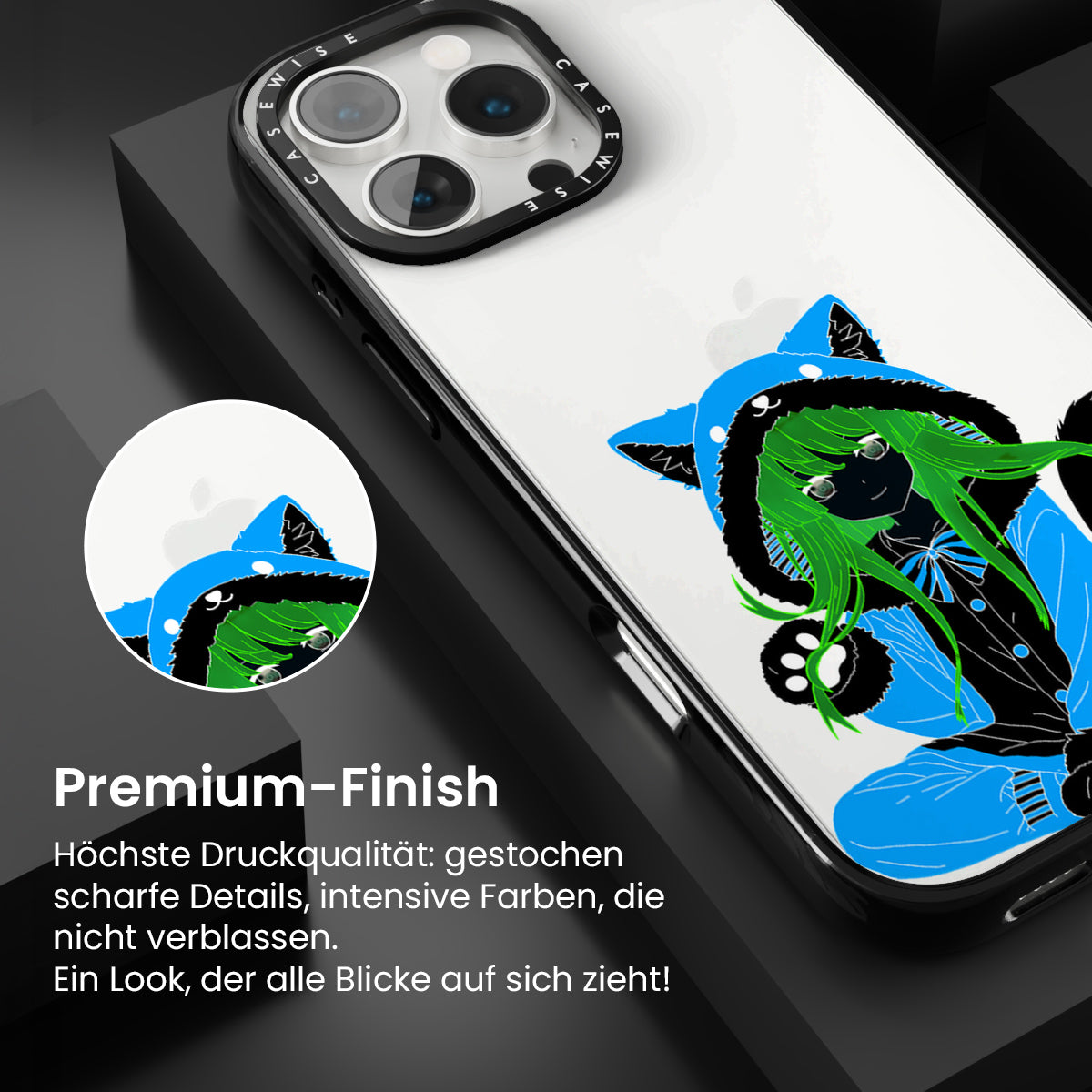 CASEWISE CASEWISE

Premium-Finish

Höchste Druckqualität: gestochen scharfe Details, intensive Farben, die nicht verblassen.
Ein Look, der alle Blicke auf sich zieht!