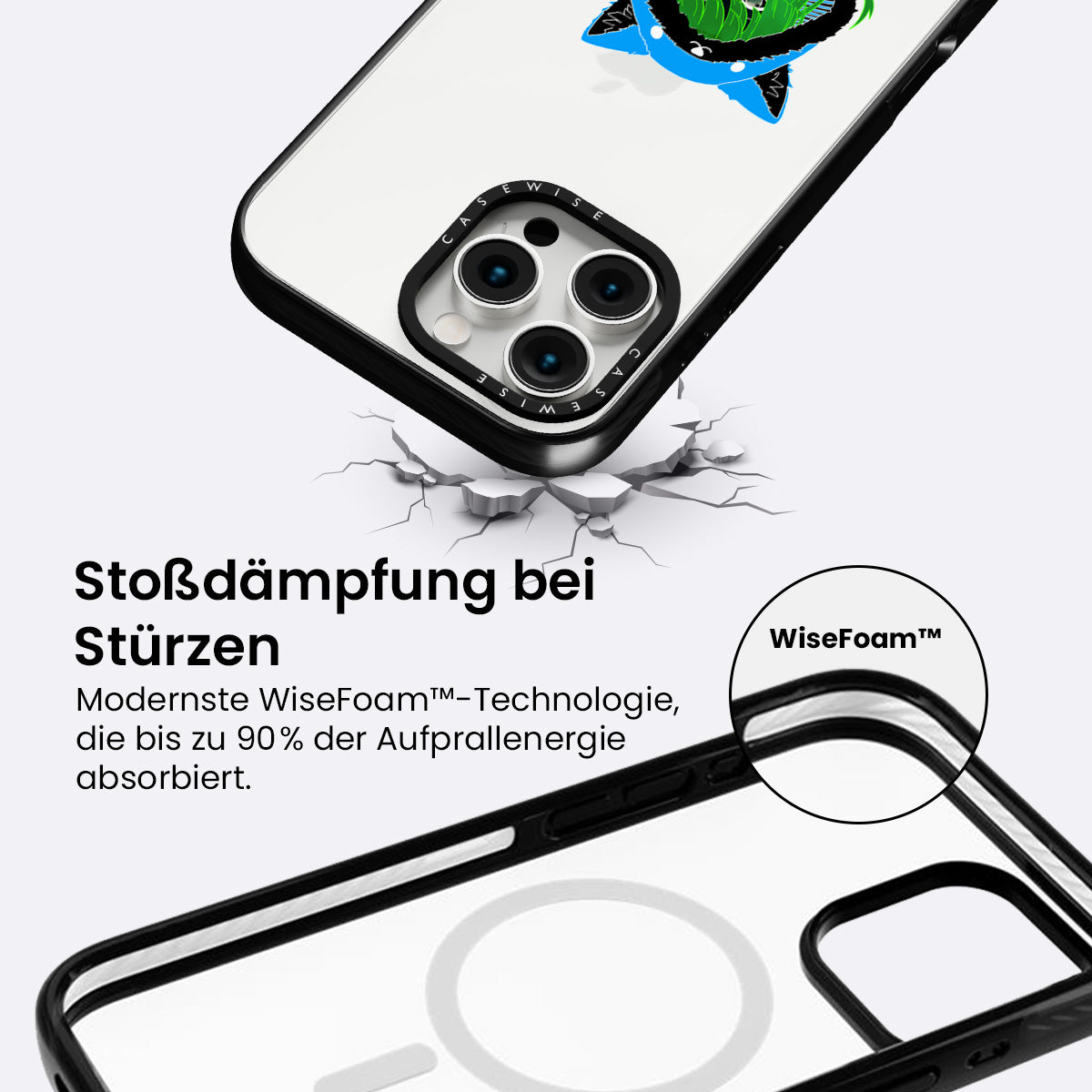 CASEWISE

CASEWISE

Stoßdämpfung bei Stürzen

Modernste WiseFoam™-Technologie, die bis zu 90% der Aufprallenergie absorbiert.

WiseFoam™