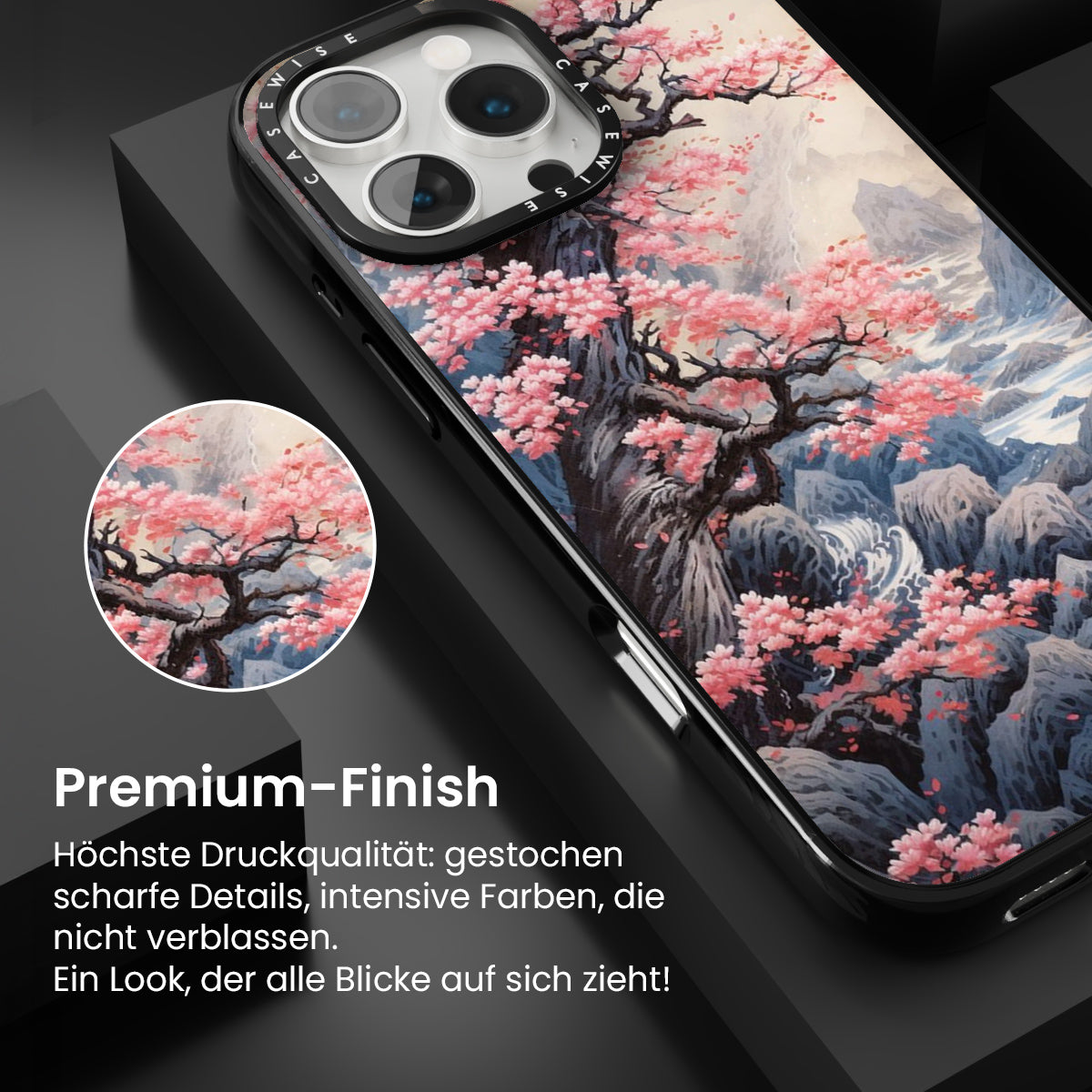 CASEWISE CASEWISE

Premium-Finish

Höchste Druckqualität: gestochen scharfe Details, intensive Farben, die nicht verblassen.
Ein Look, der alle Blicke auf sich zieht!