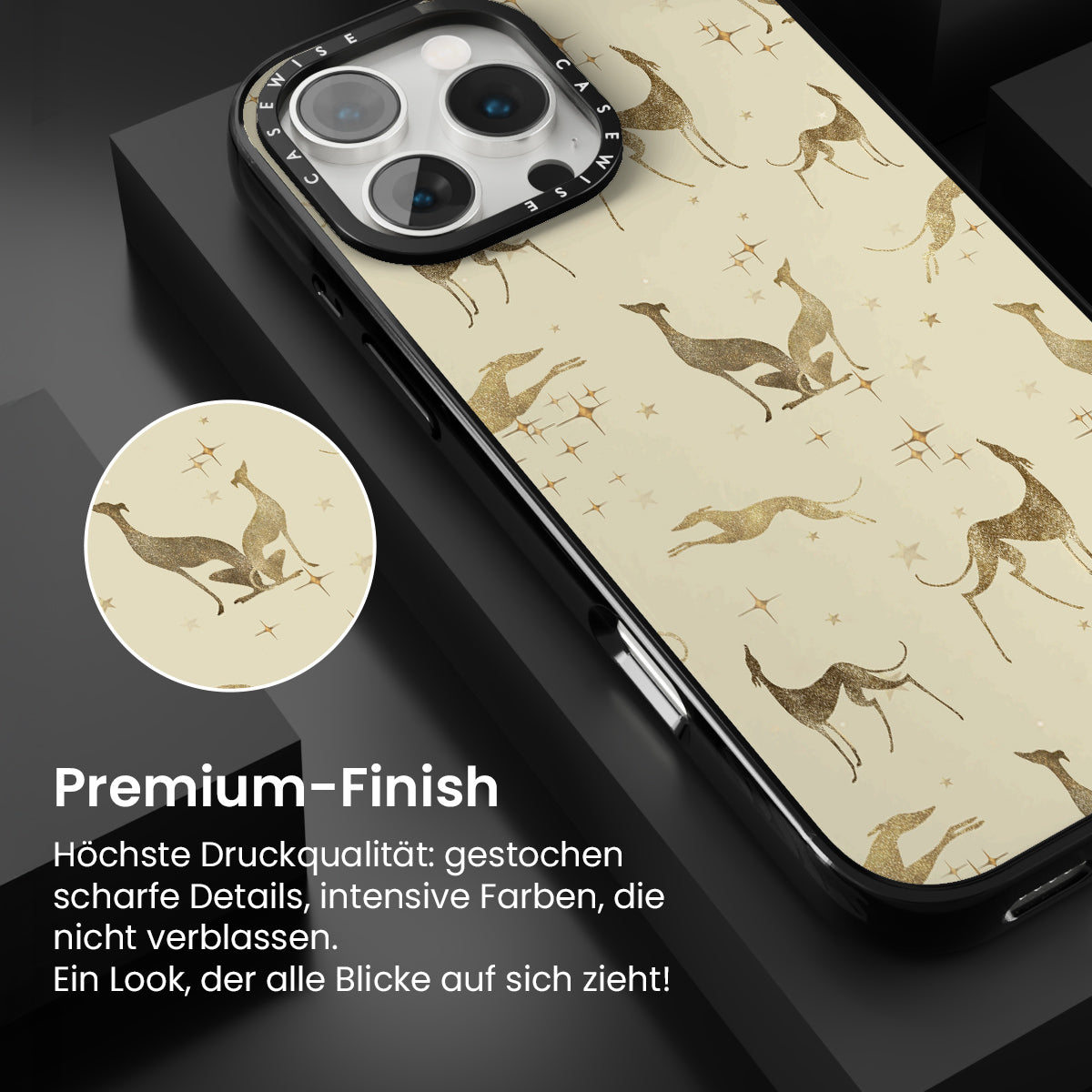 CASEWISE CASEWISE

Premium-Finish

Höchste Druckqualität: gestochen scharfe Details, intensive Farben, die nicht verblassen.
Ein Look, der alle Blicke auf sich zieht!