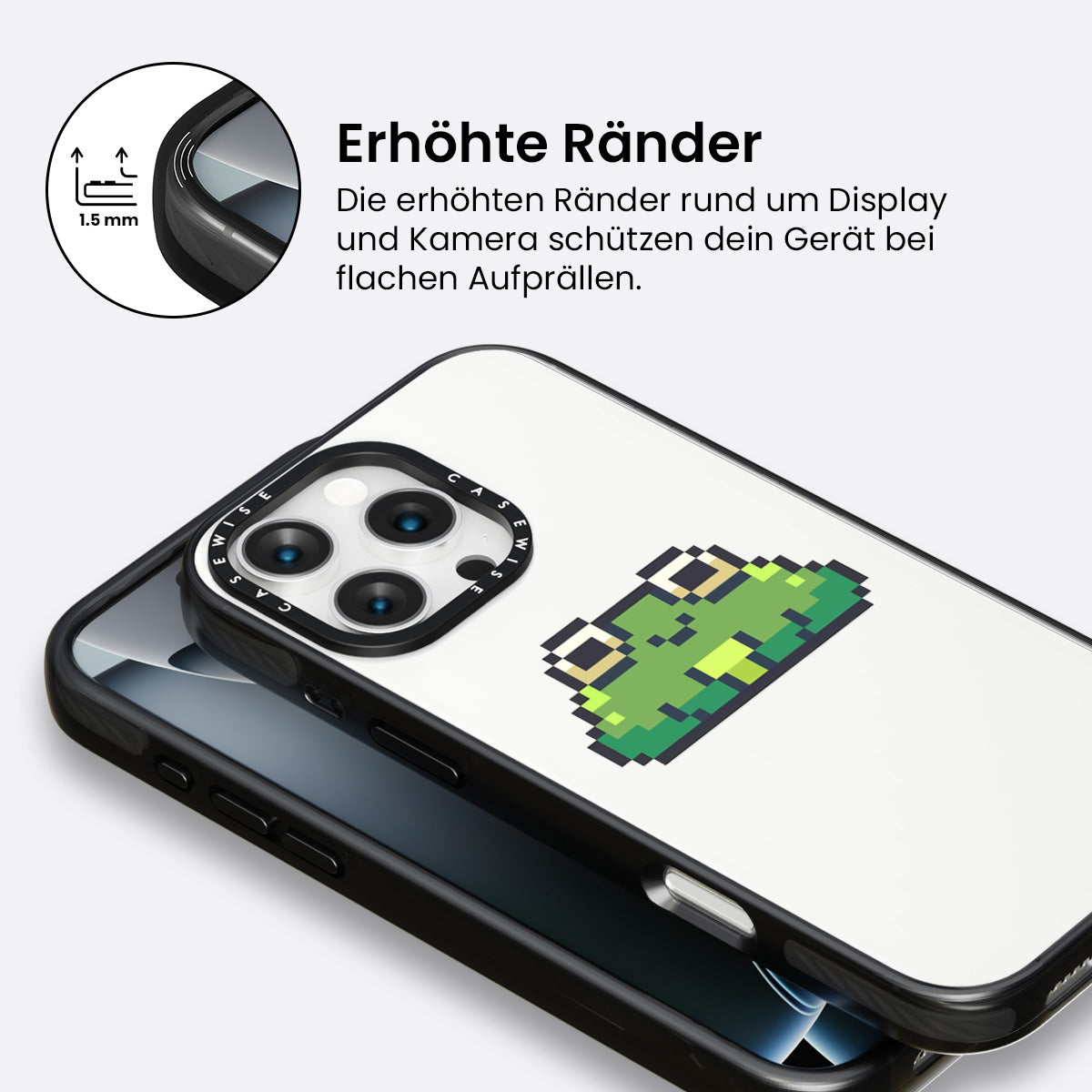 1.5 mm

Erhöhte Ränder

Die erhöhten Ränder rund um Display und Kamera schützen dein Gerät bei flachen Aufprällen.

CASEWISE CASEWISE