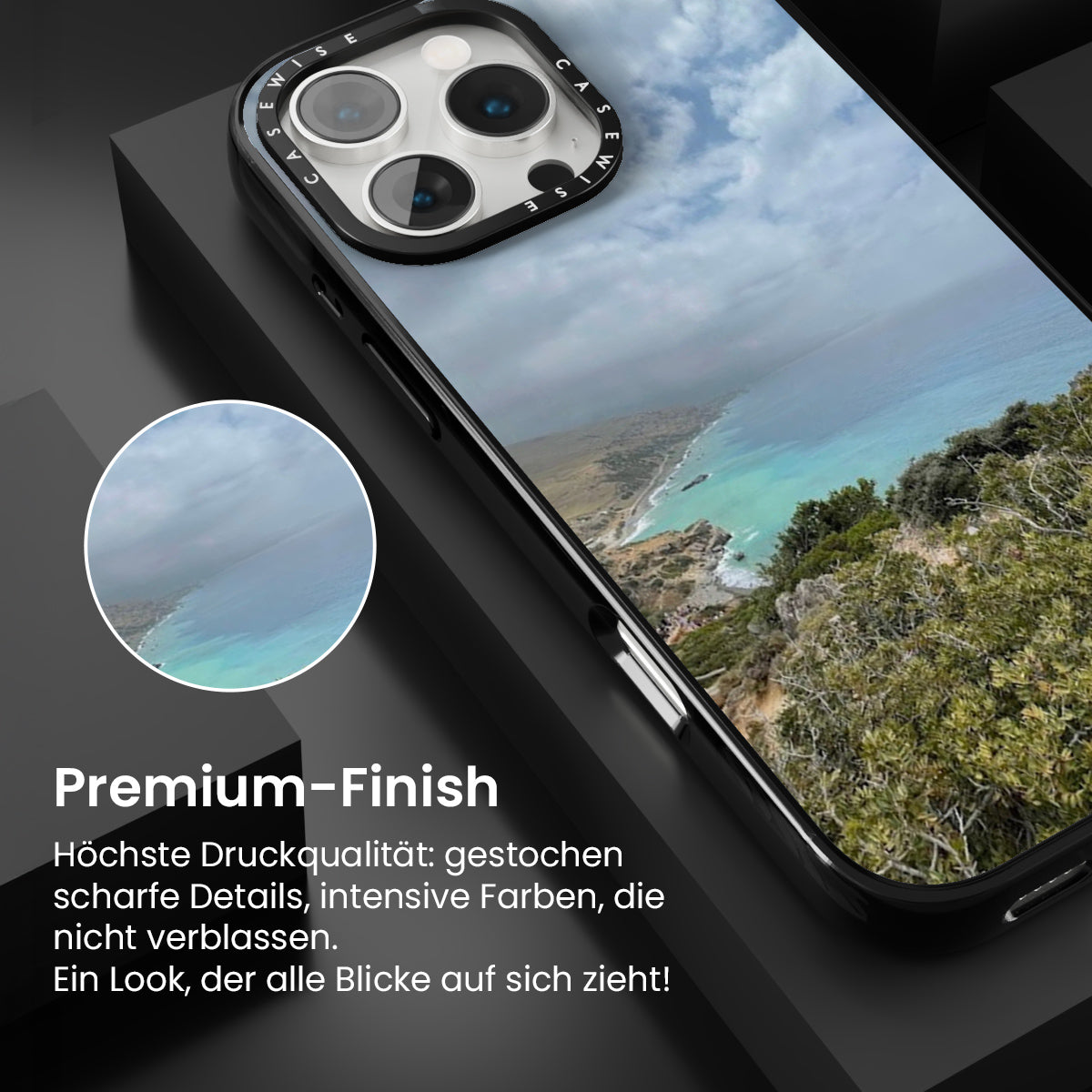 CASEWISE CASEWISE

Premium-Finish

Höchste Druckqualität: gestochen scharfe Details, intensive Farben, die nicht verblassen.
Ein Look, der alle Blicke auf sich zieht!