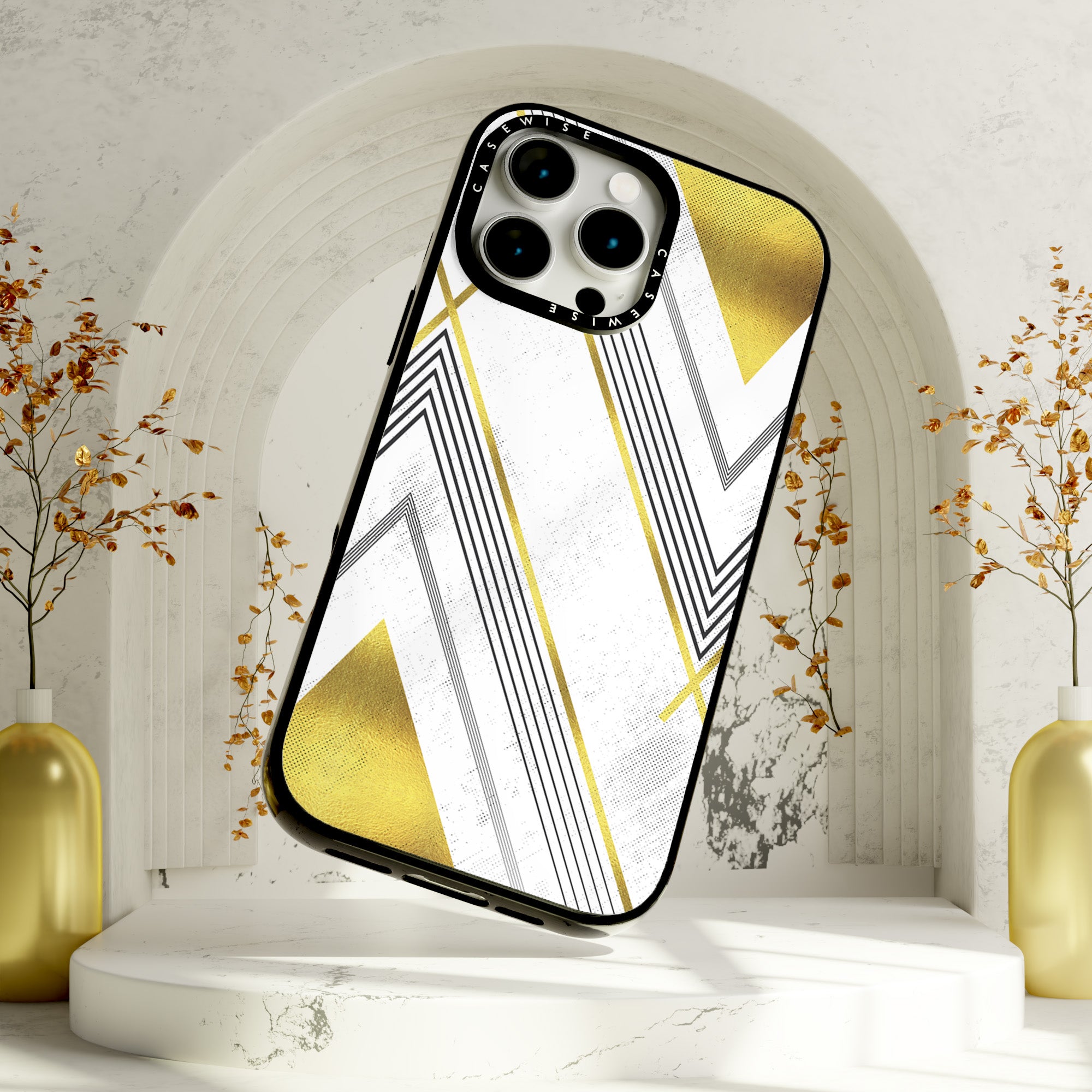 CASEWISE
CASEWISE