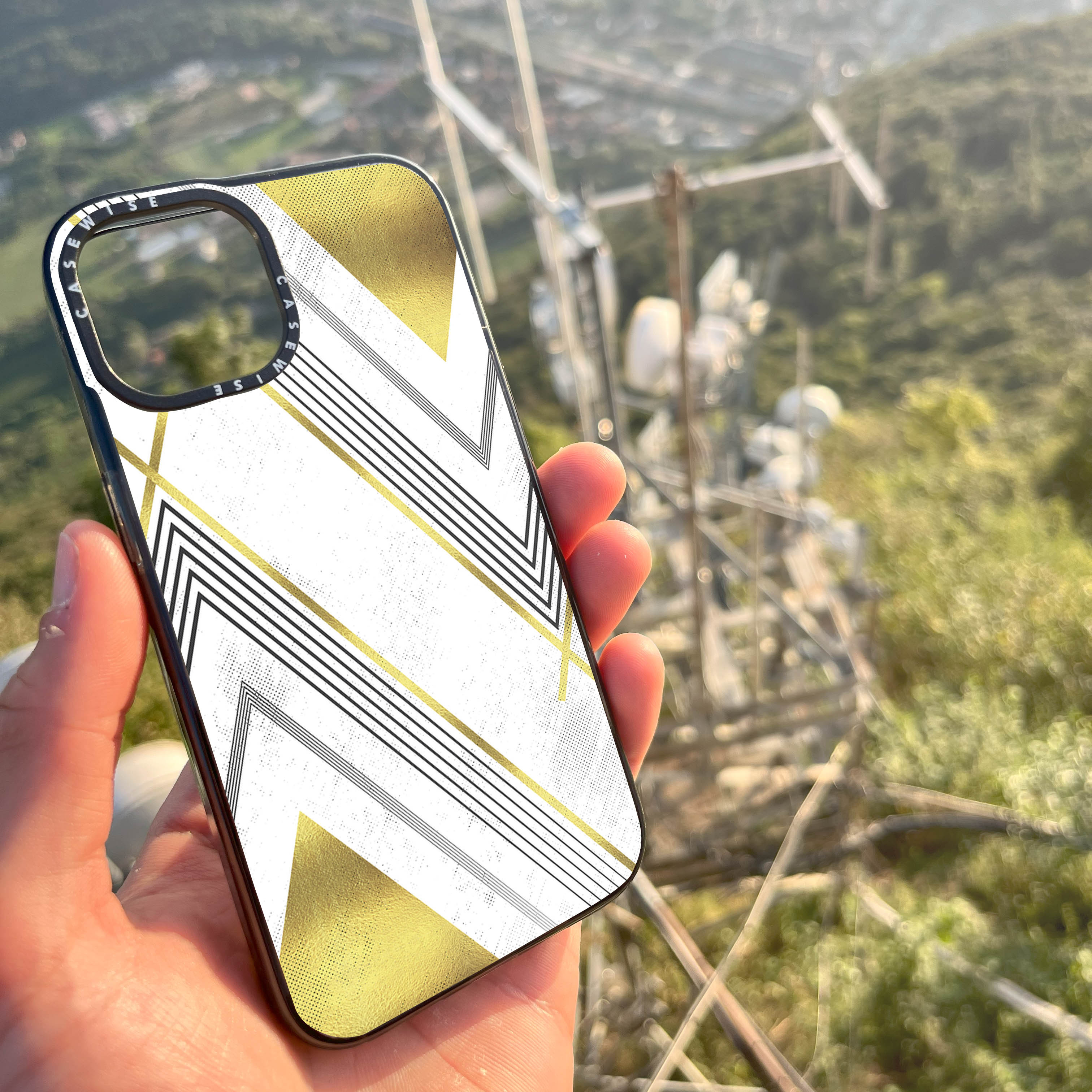 CASEWISE CASEWISE