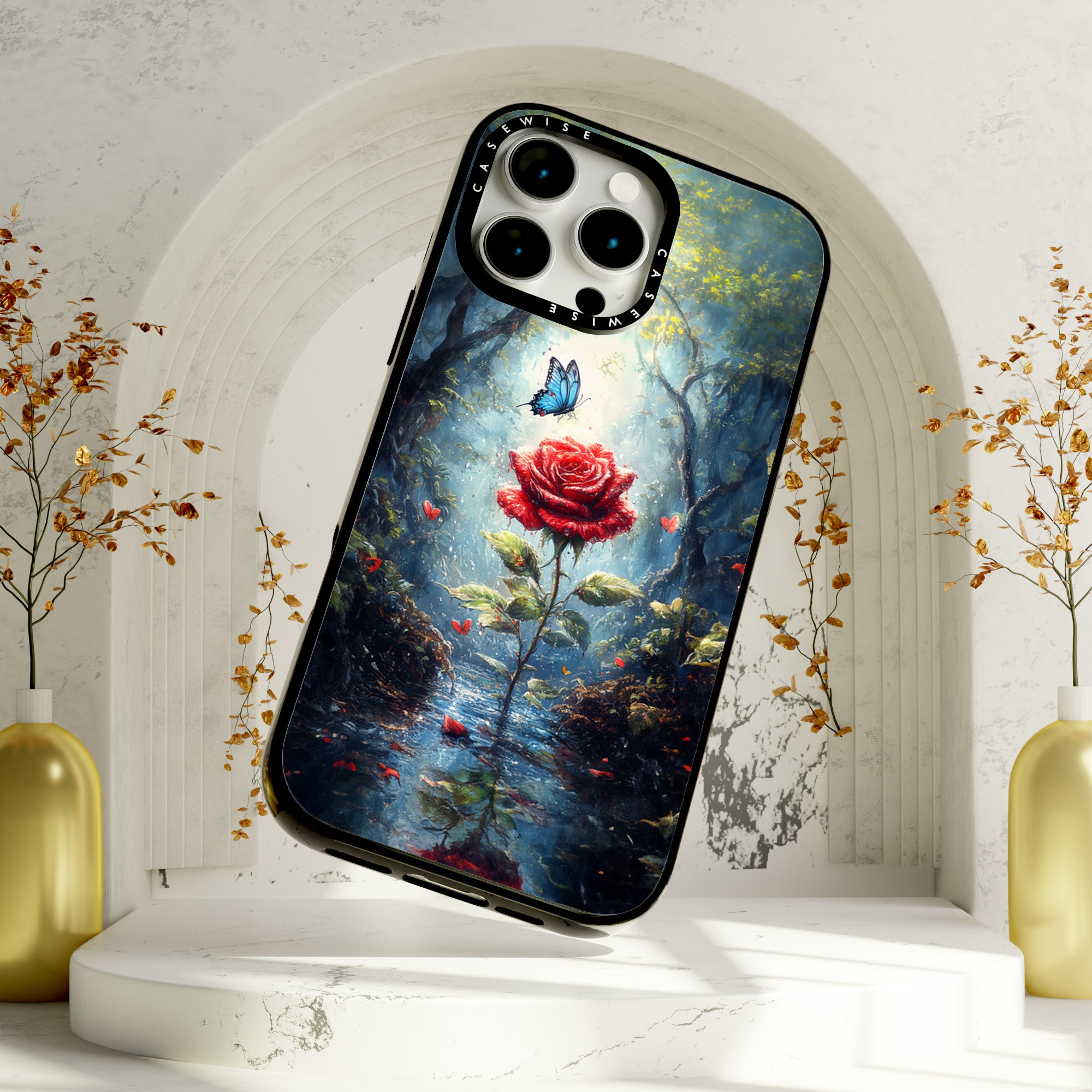 CASEWISE CASEWISE