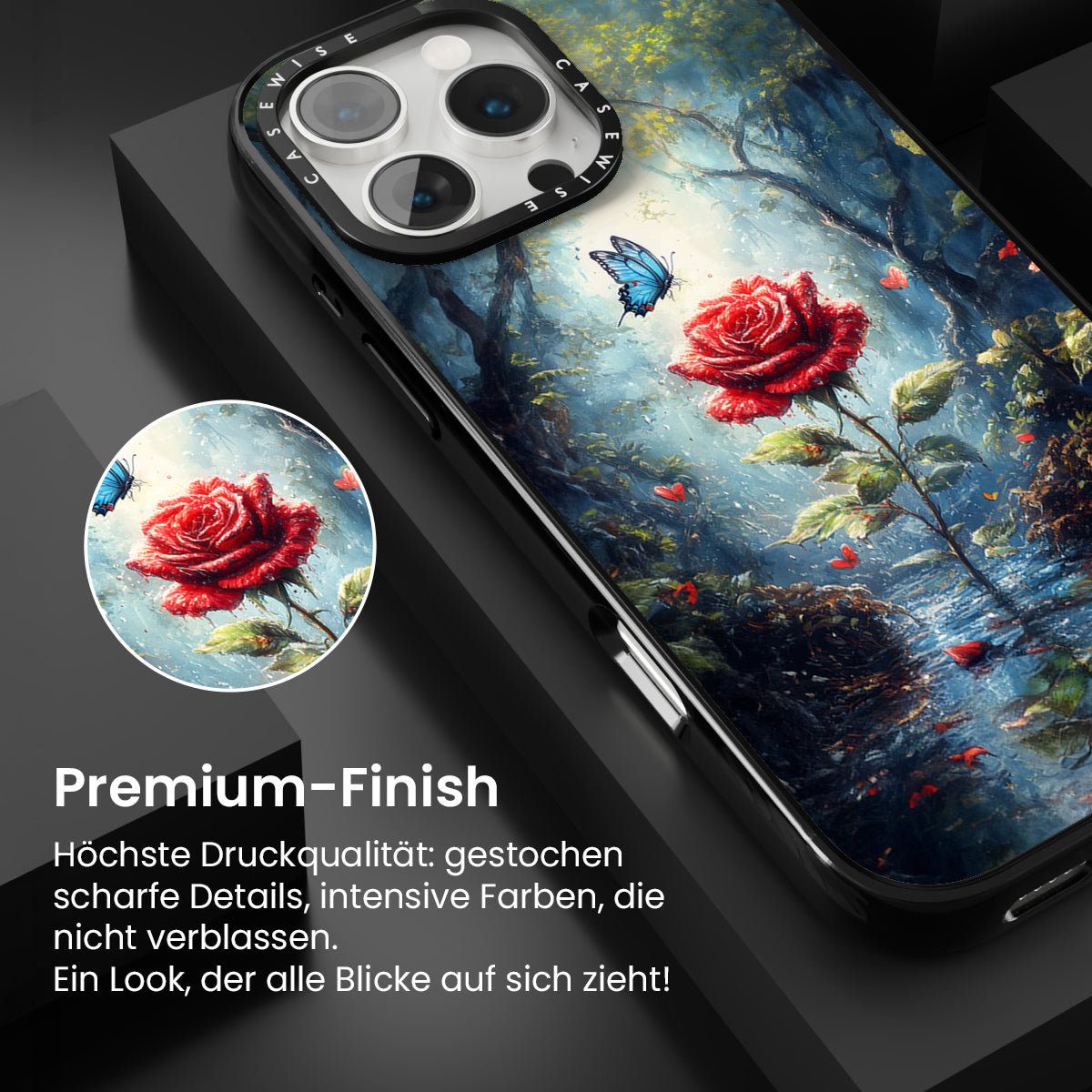 CASEWISE CASEWISE

Premium-Finish

Höchste Druckqualität: gestochen scharfe Details, intensive Farben, die nicht verblassen.
Ein Look, der alle Blicke auf sich zieht!