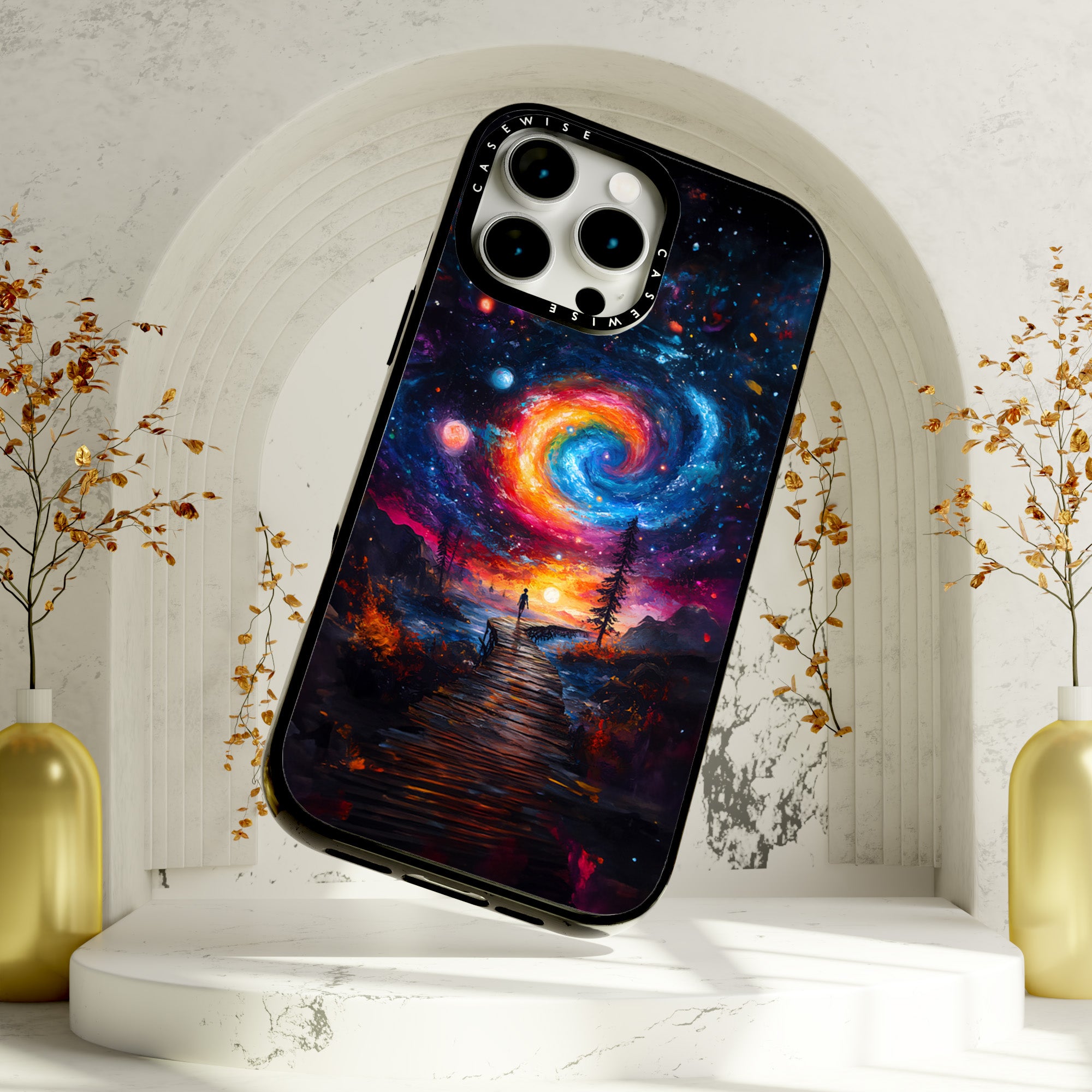 CASEWISE CASEWISE