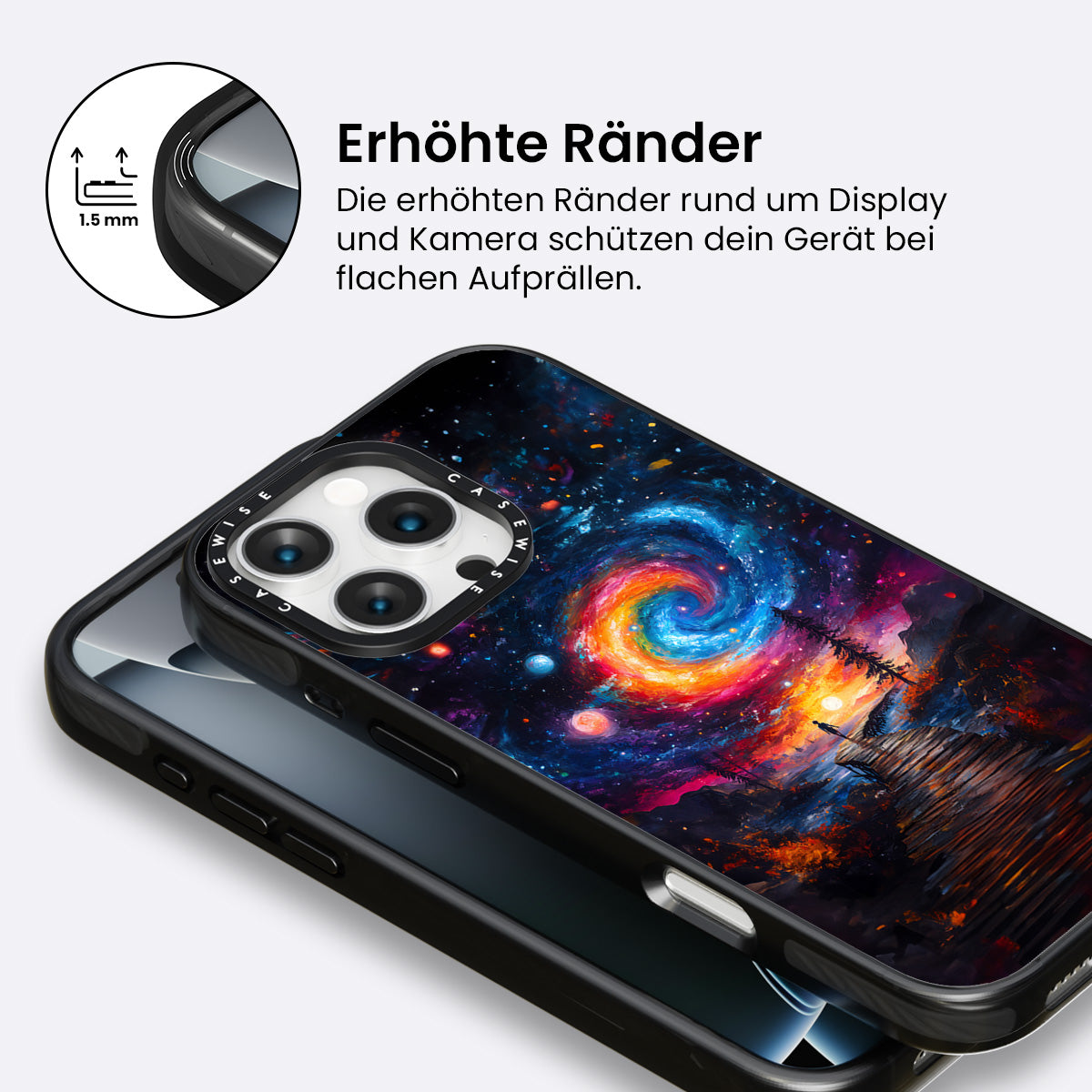 1.5 mm

Erhöhte Ränder

Die erhöhten Ränder rund um Display und Kamera schützen dein Gerät bei flachen Aufprällen.

CASEWISE CASEWISE