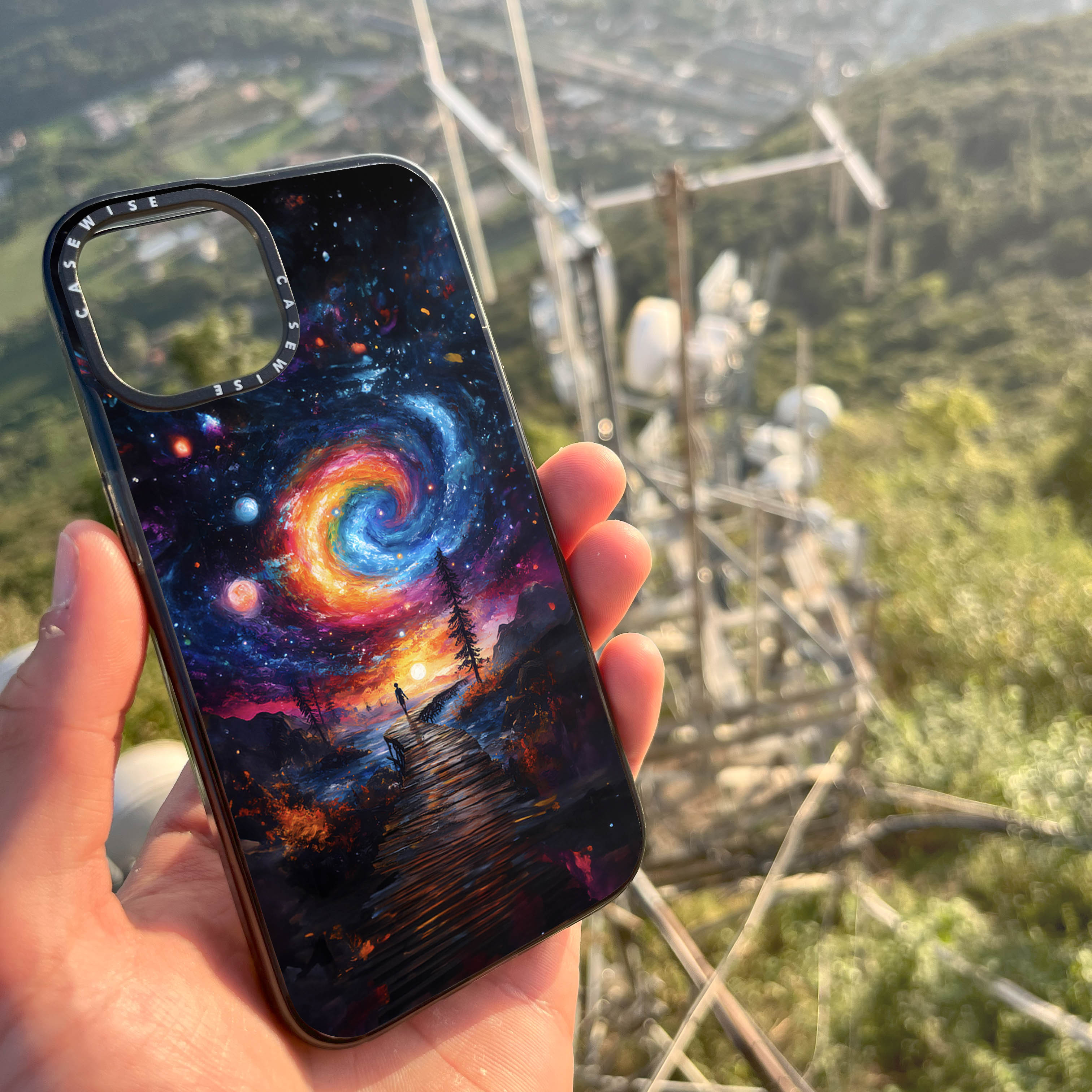 CASEWISE CASEWISE