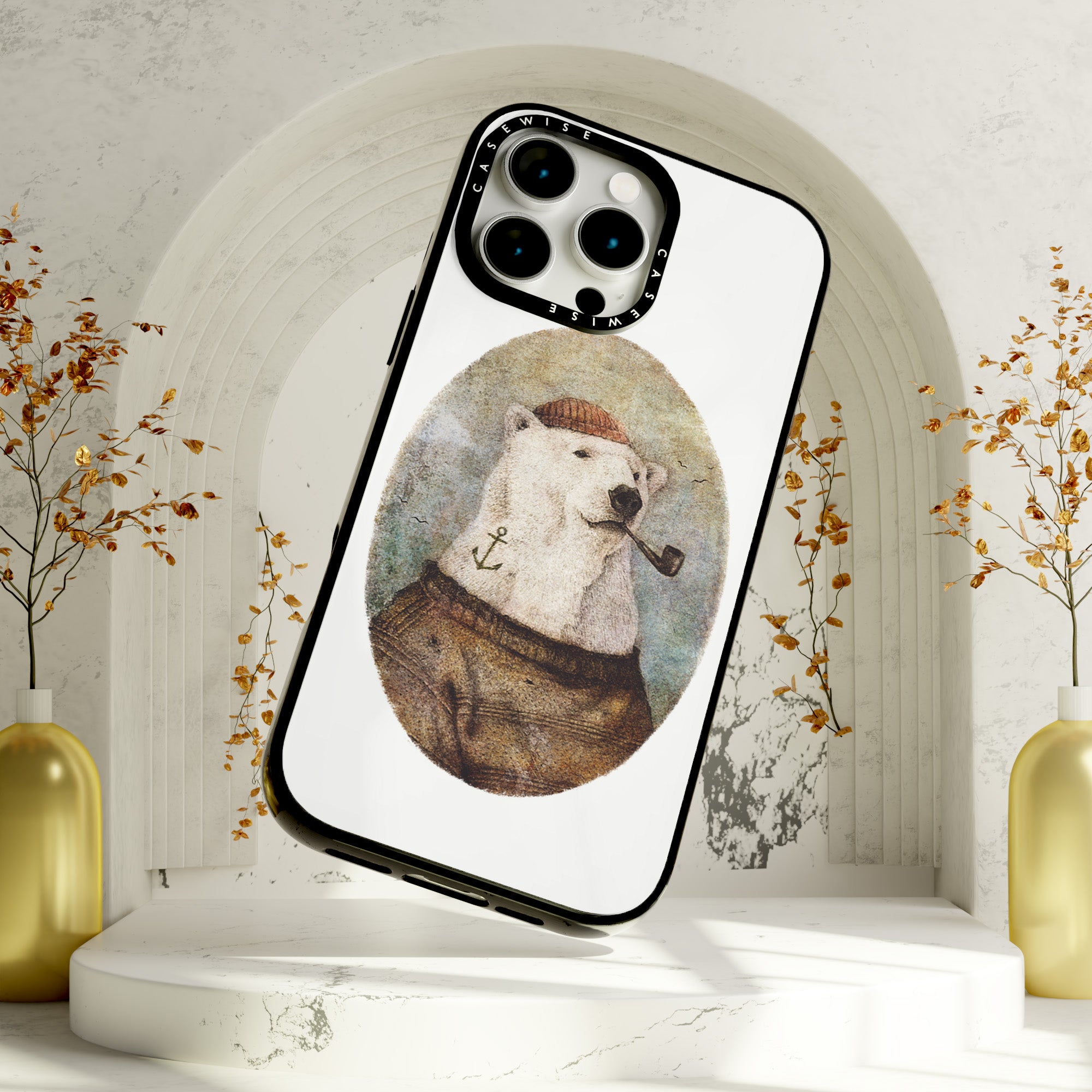 CASEWISE
CASEWISE