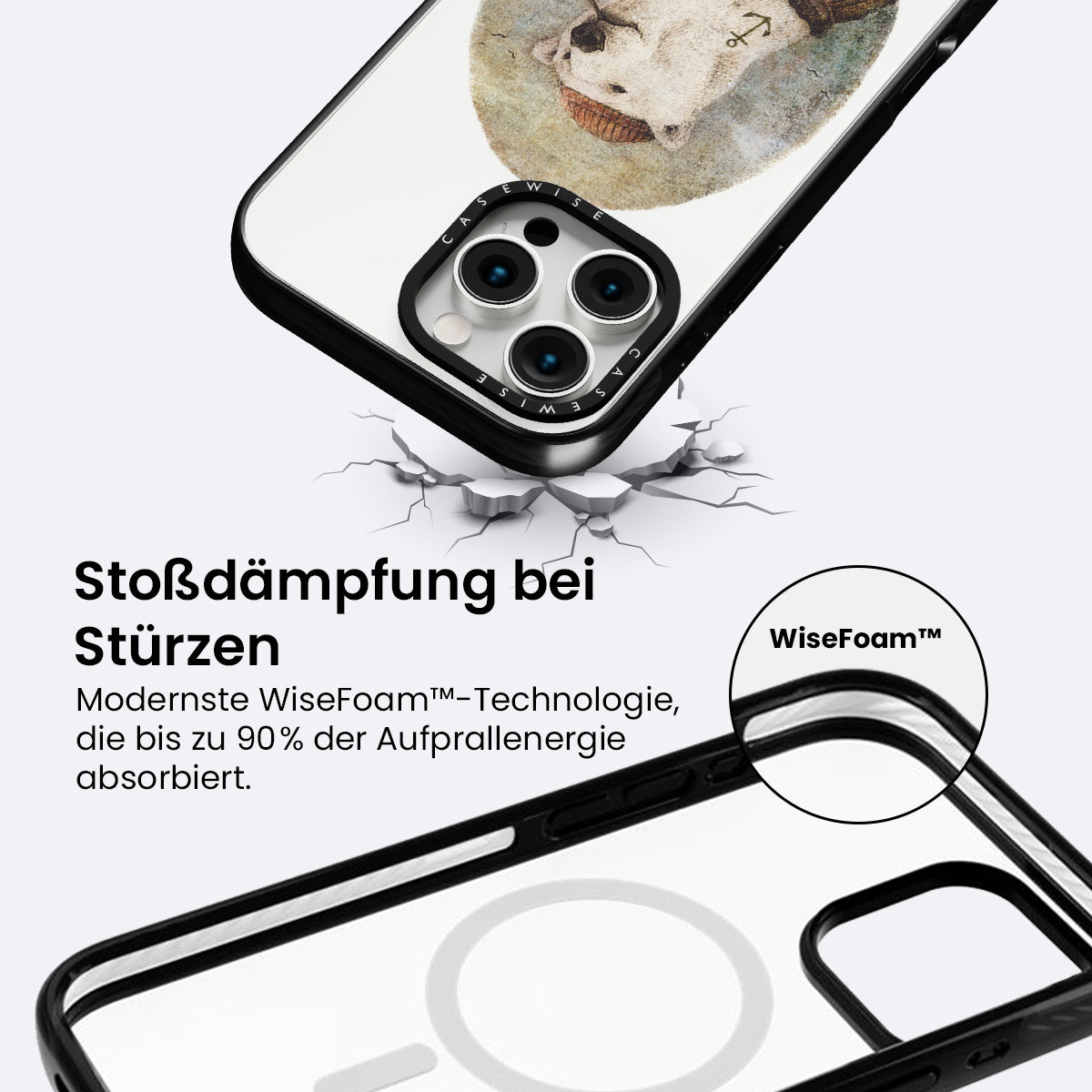 CASEWISE
CASEWISE

Stoßdämpfung bei Stürzen

Modernste WiseFoam™-Technologie, die bis zu 90% der Aufprallenergie absorbiert.

WiseFoam™