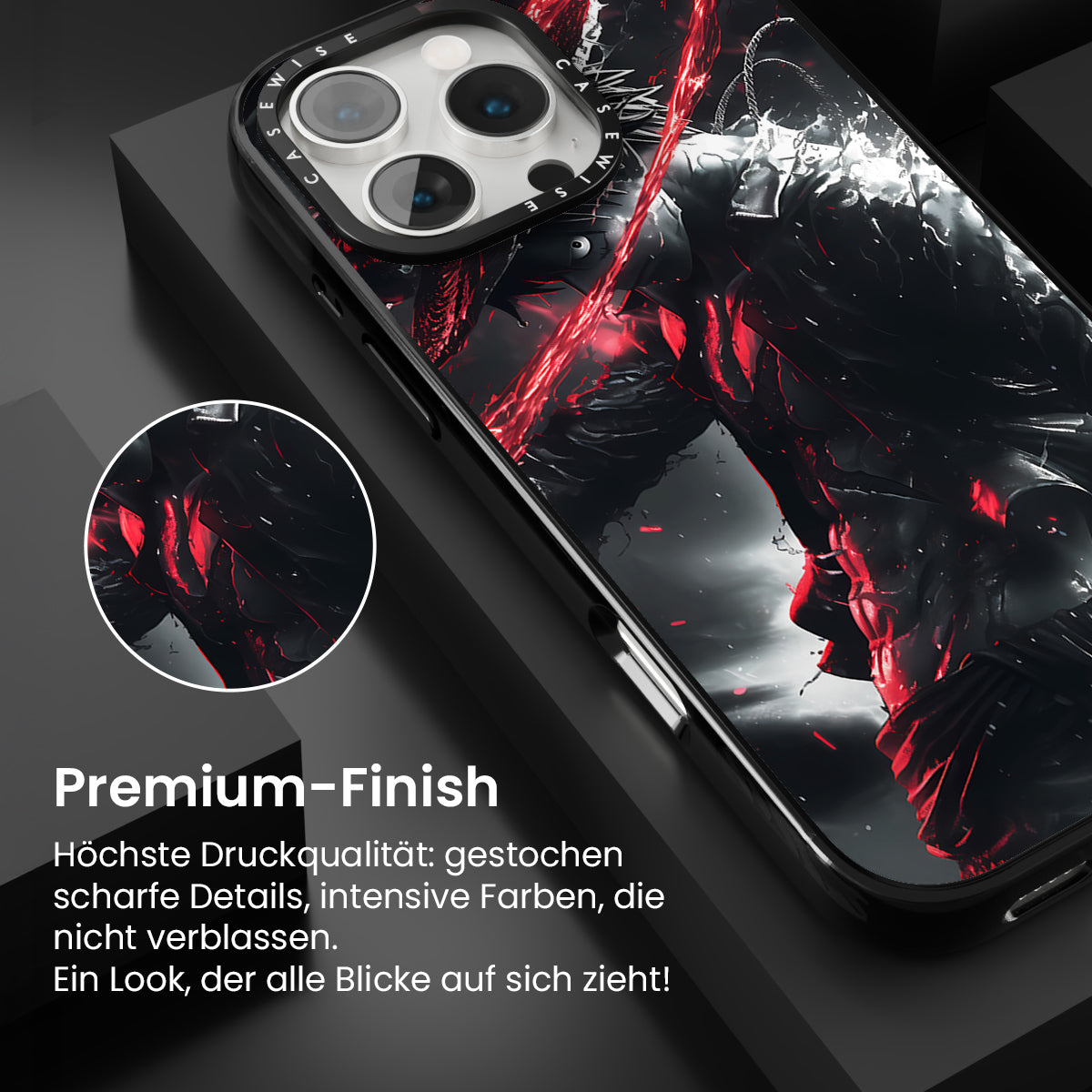 CASEWISE CASEWISE

Premium-Finish

Höchste Druckqualität: gestochen scharfe Details, intensive Farben, die nicht verblassen.
Ein Look, der alle Blicke auf sich zieht!