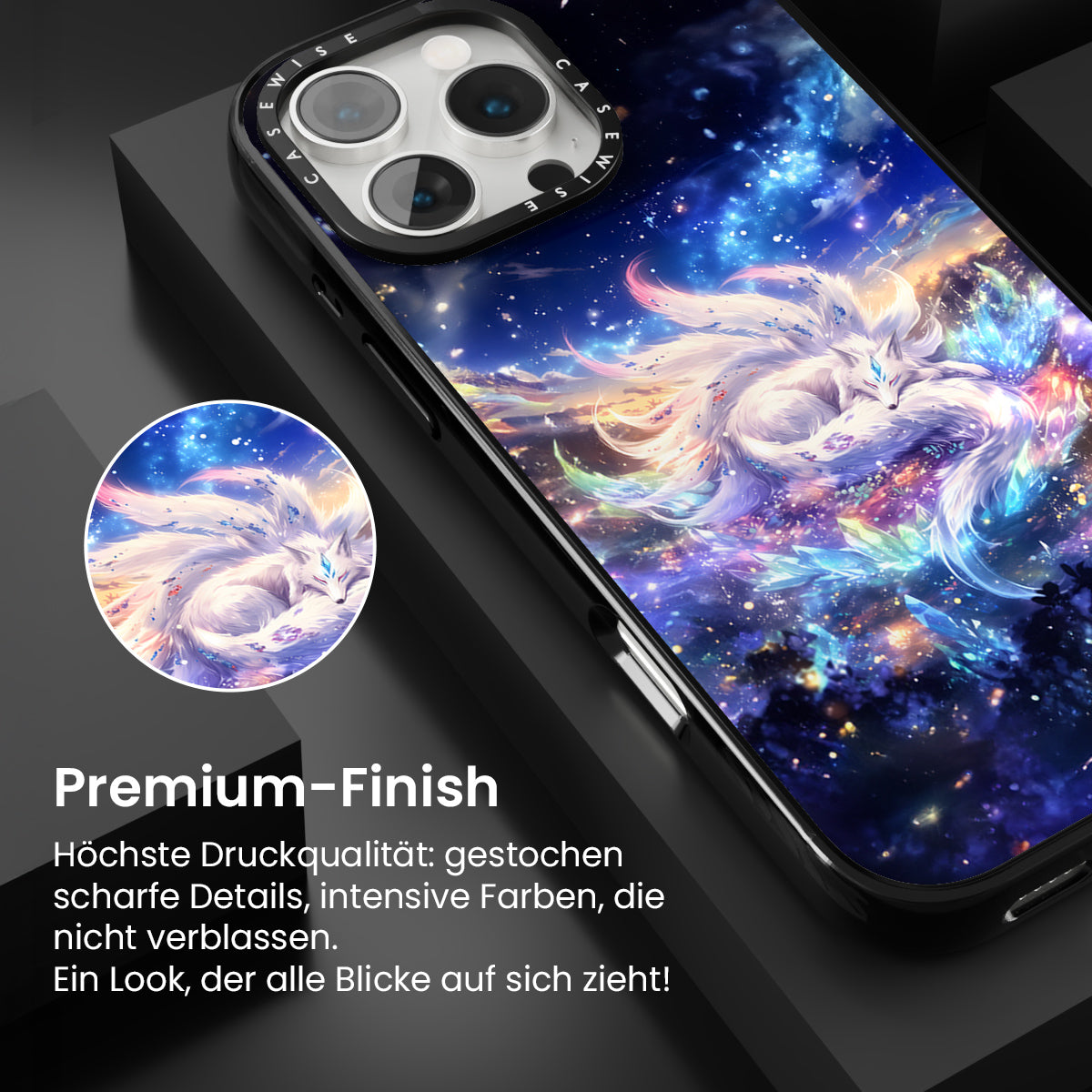 CASEWISE CASEWISE

Premium-Finish

Höchste Druckqualität: gestochen scharfe Details, intensive Farben, die nicht verblassen.
Ein Look, der alle Blicke auf sich zieht!