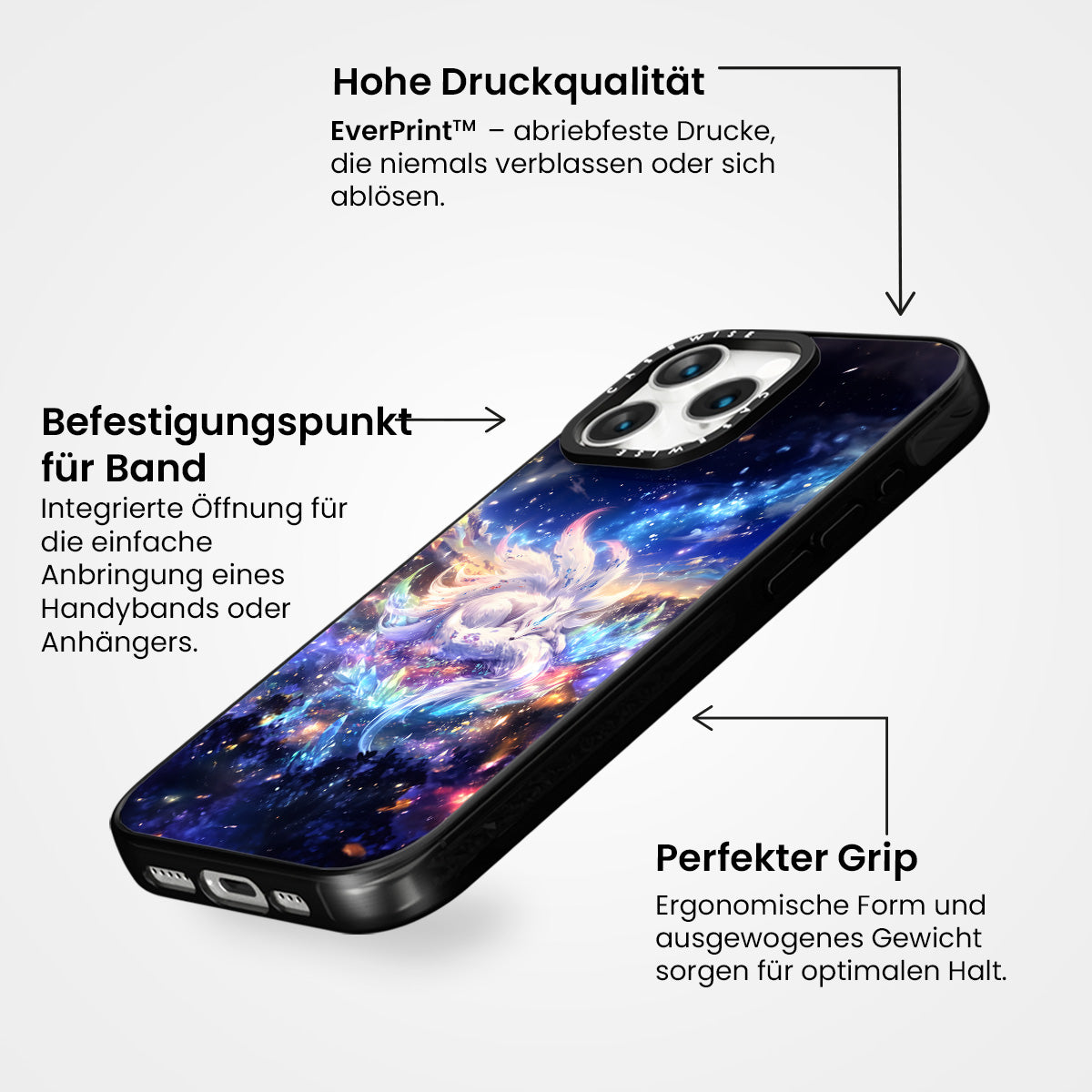 Hohe Druckqualität

EverPrint™ – abriebfeste Drucke, die niemals verblassen oder sich ablösen.

Befestigungspunkt für Band

Integrierte Öffnung für die einfache Anbringung eines Handybands oder Anhängers.

CASEWISE

CASEWISE

Perfekter Grip

Ergonomische Form und ausgewogenes Gewicht sorgen für optimalen Halt.