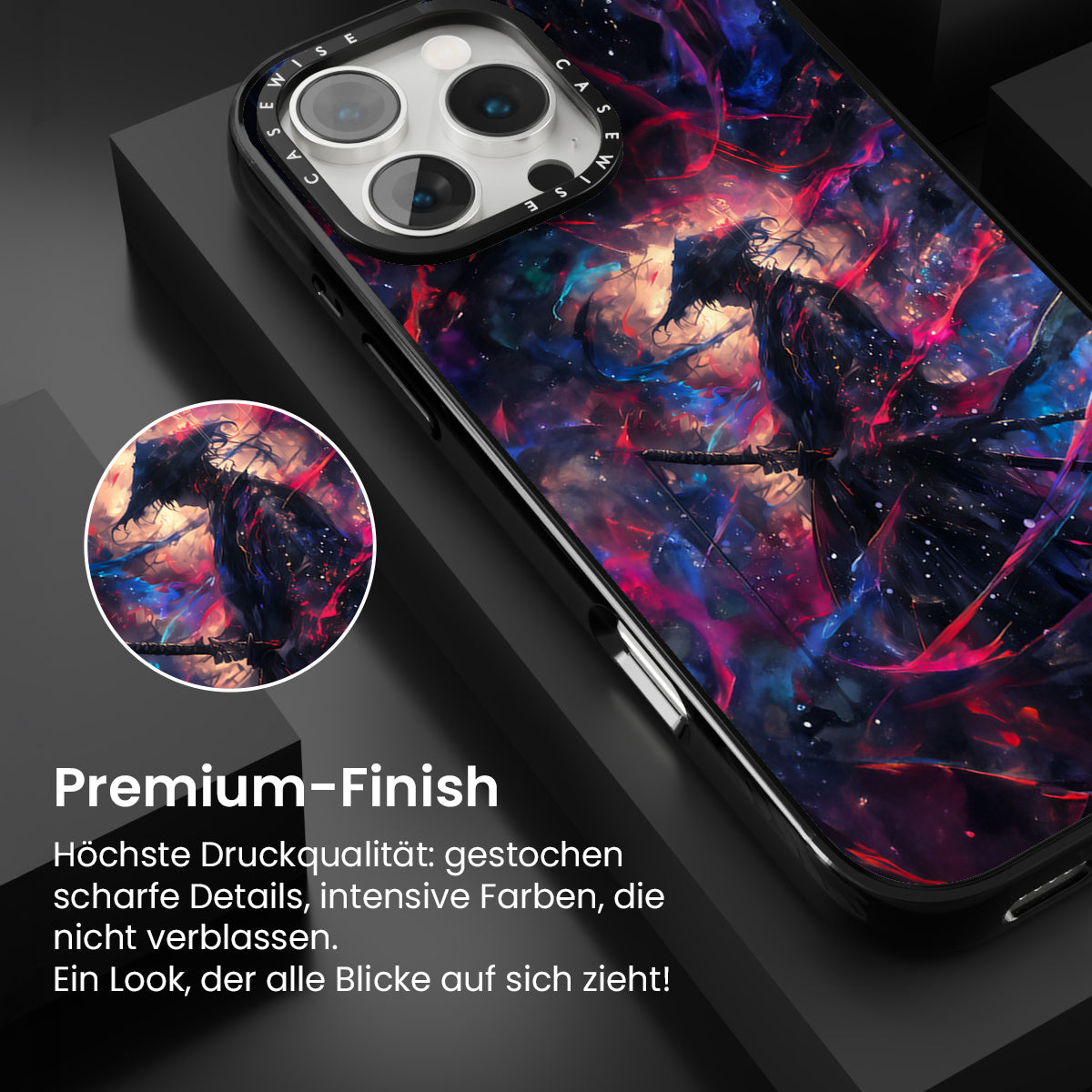 CASEWISE CASEWISE

Premium-Finish

Höchste Druckqualität: gestochen scharfe Details, intensive Farben, die nicht verblassen.
Ein Look, der alle Blicke auf sich zieht!