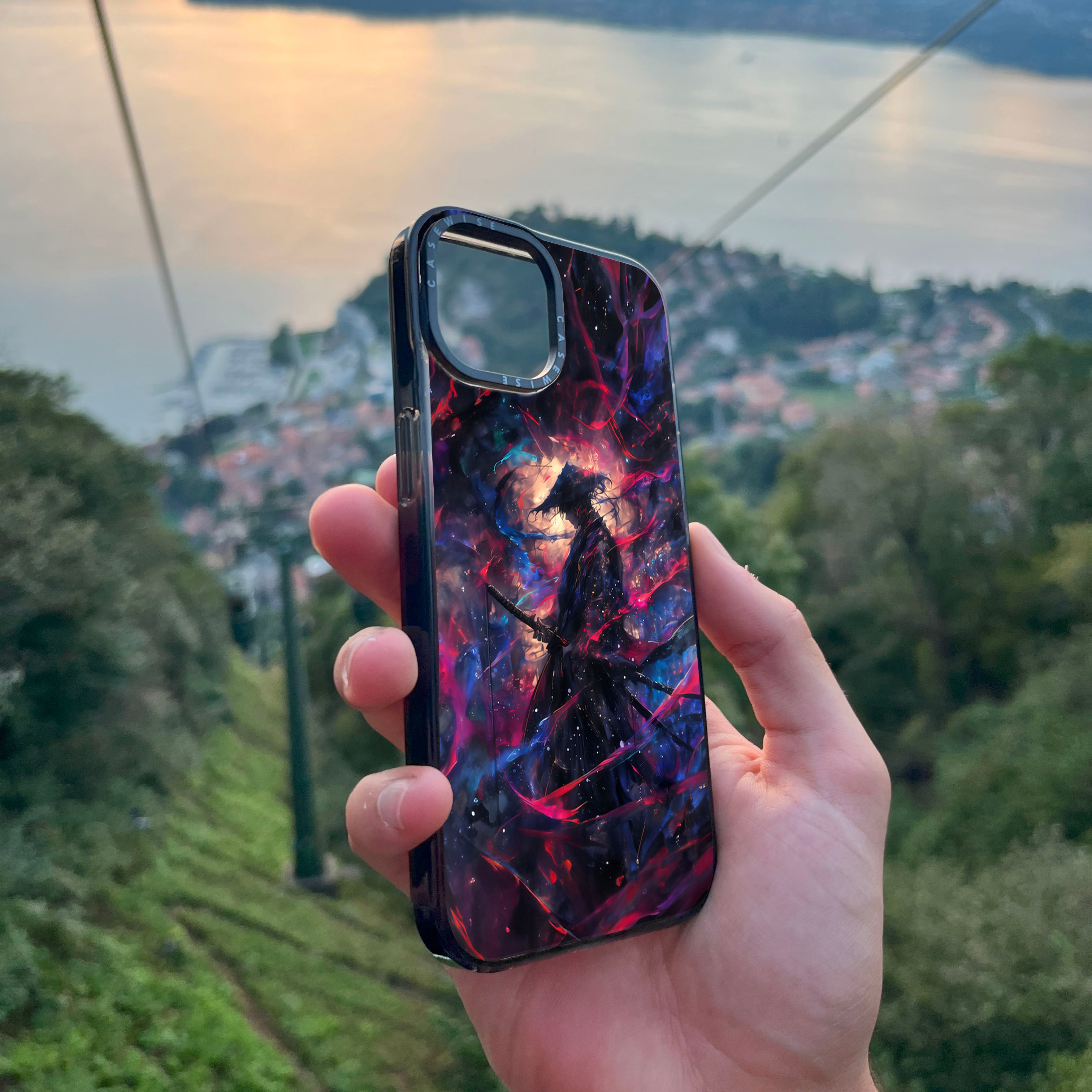 CASEWISE CASEWISE