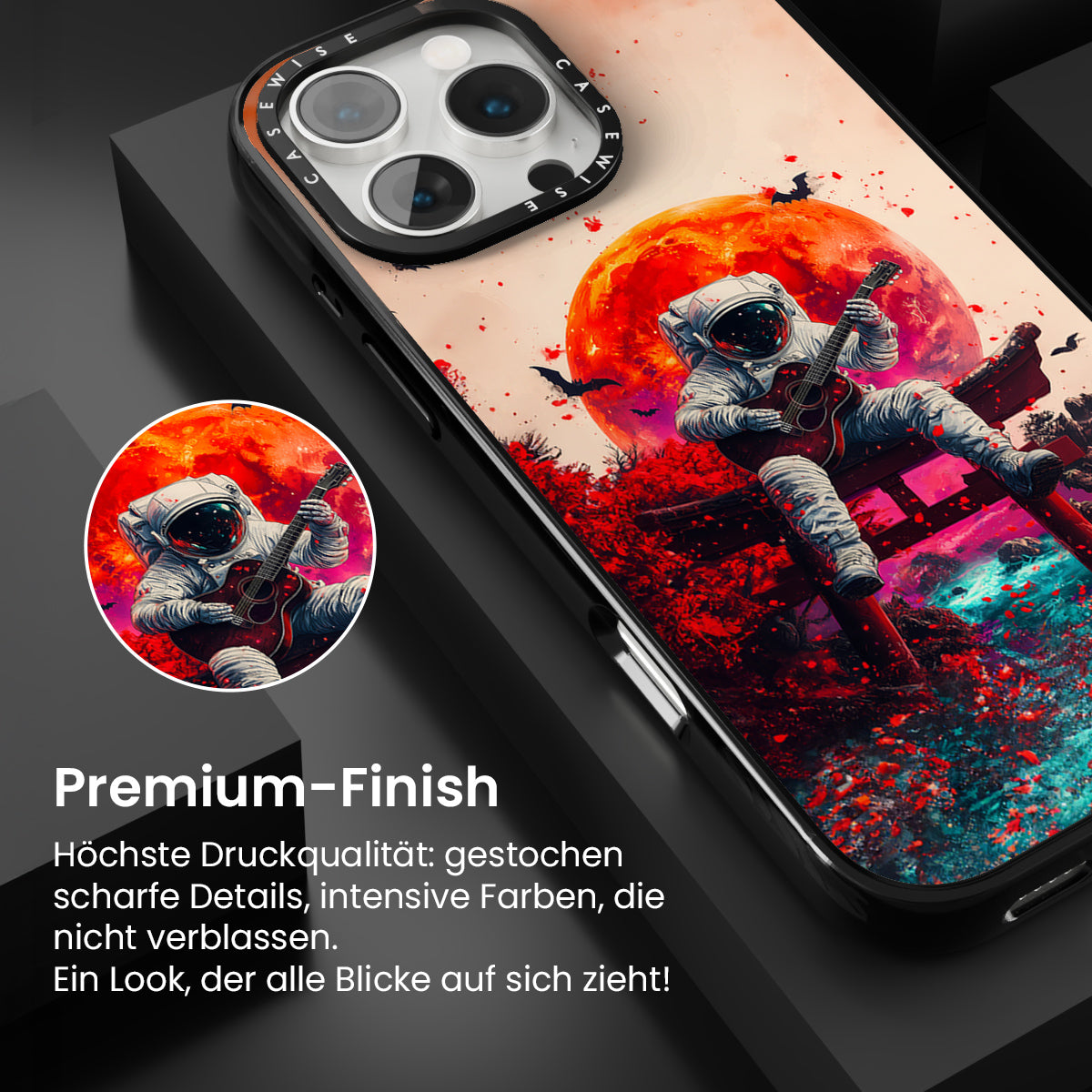 CASEWISE CASEWISE

Premium-Finish

Höchste Druckqualität: gestochen scharfe Details, intensive Farben, die nicht verblassen.
Ein Look, der alle Blicke auf sich zieht!